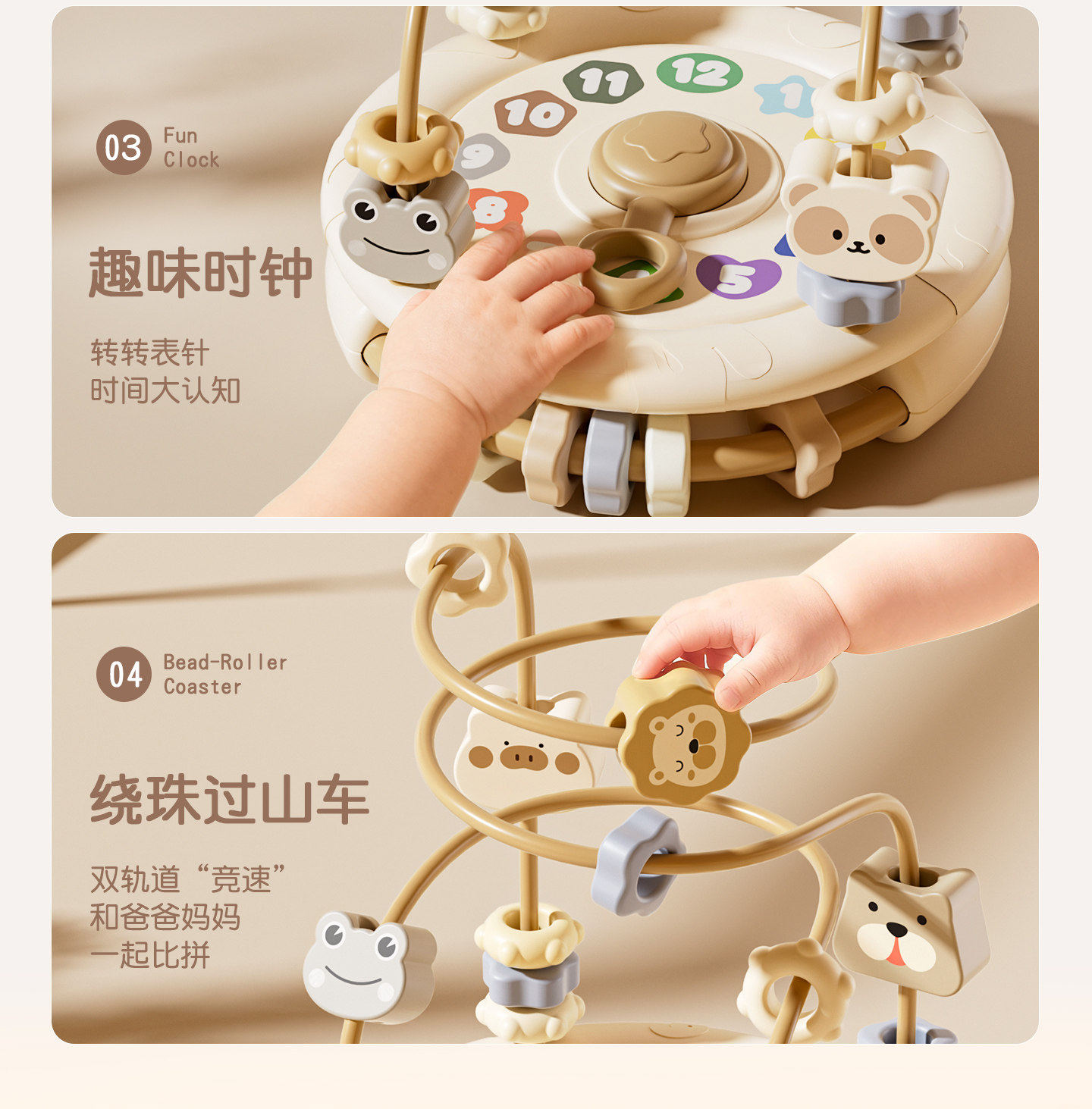 03 Fun Clock

趣味时钟

转转表针
时间大认知

10 11 12 1 9 8 5

04 Bead-Roller Coaster

绕珠过山车

双轨道“竞速”
和爸爸妈妈
一起比拼