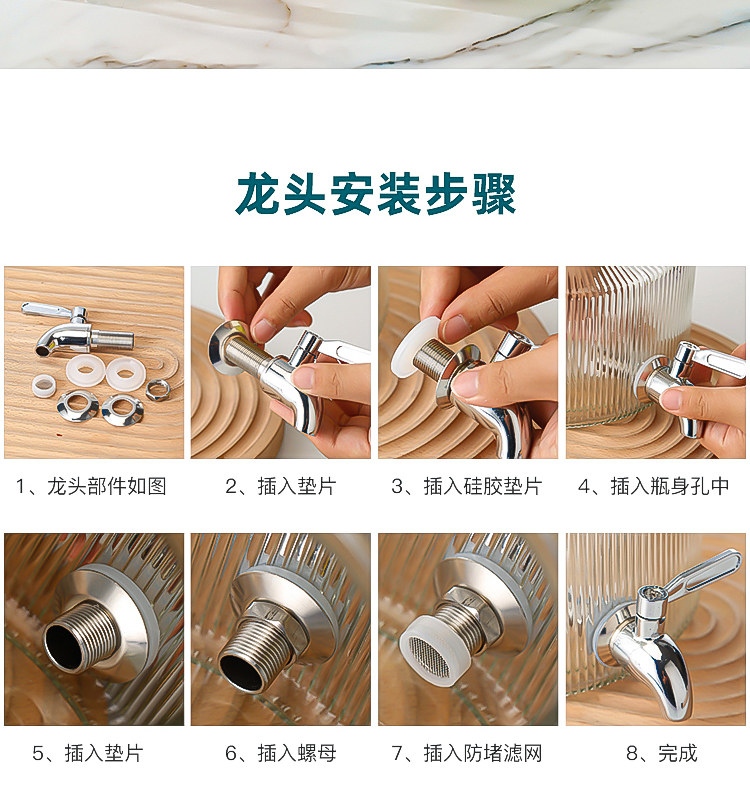 龙头安装步骤

1、龙头部件如图

2、插入垫片

3、插入硅胶垫片

4、插入瓶身孔中

5、插入垫片

6、插入螺母

7、插入防堵滤网

8、完成