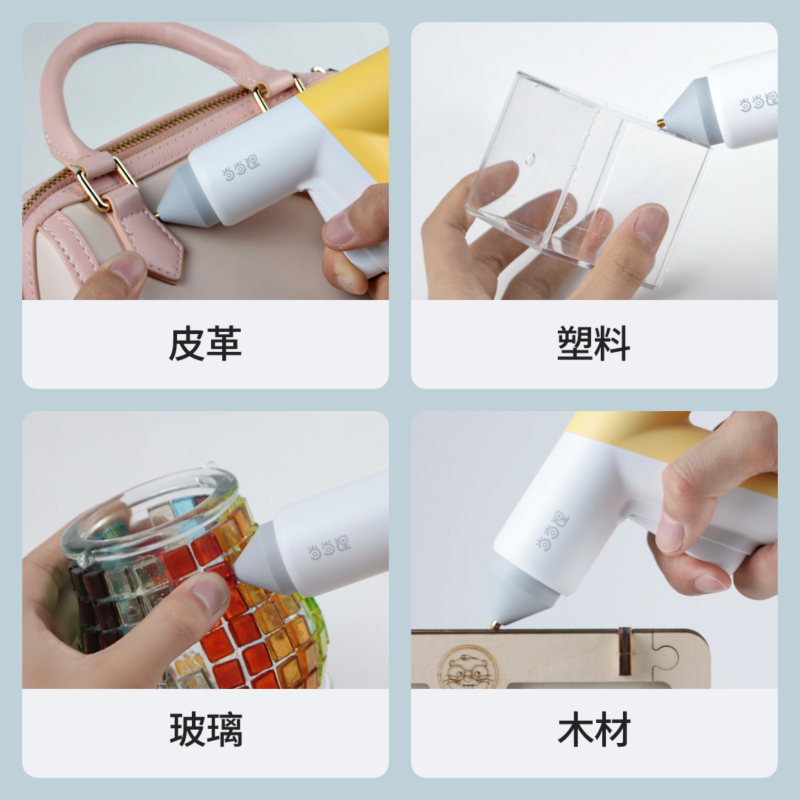 当当狸

皮革

当当狸

塑料

当当狸

玻璃

当当狸

木材