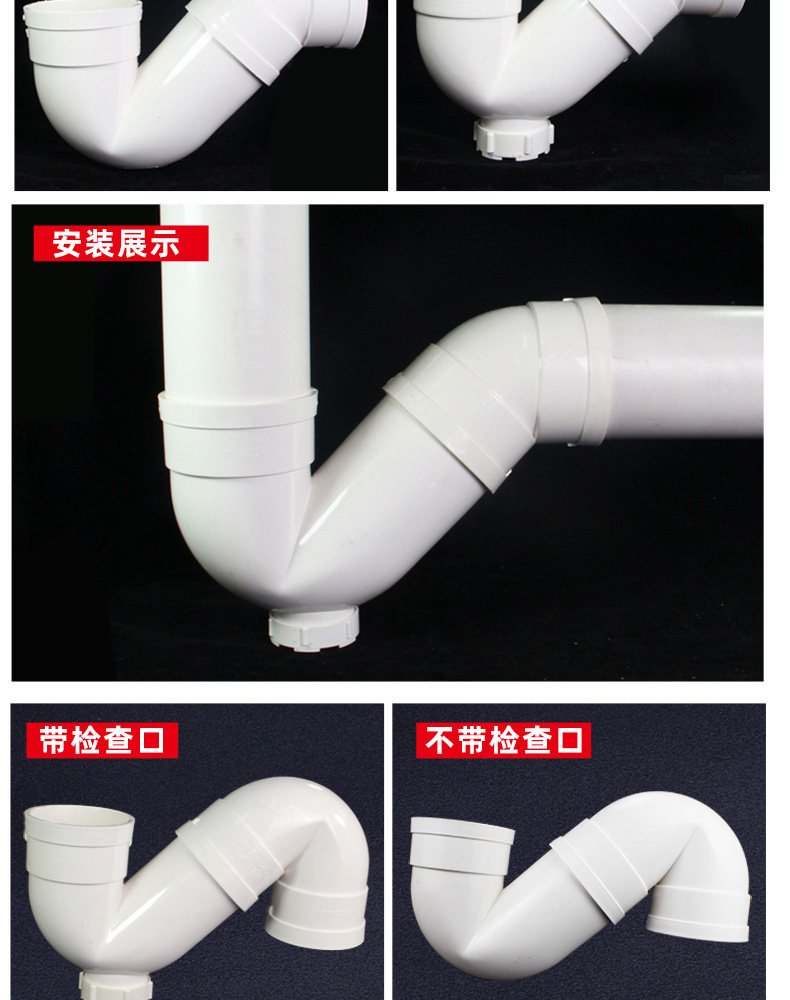 安装展示

带检查口

不带检查口