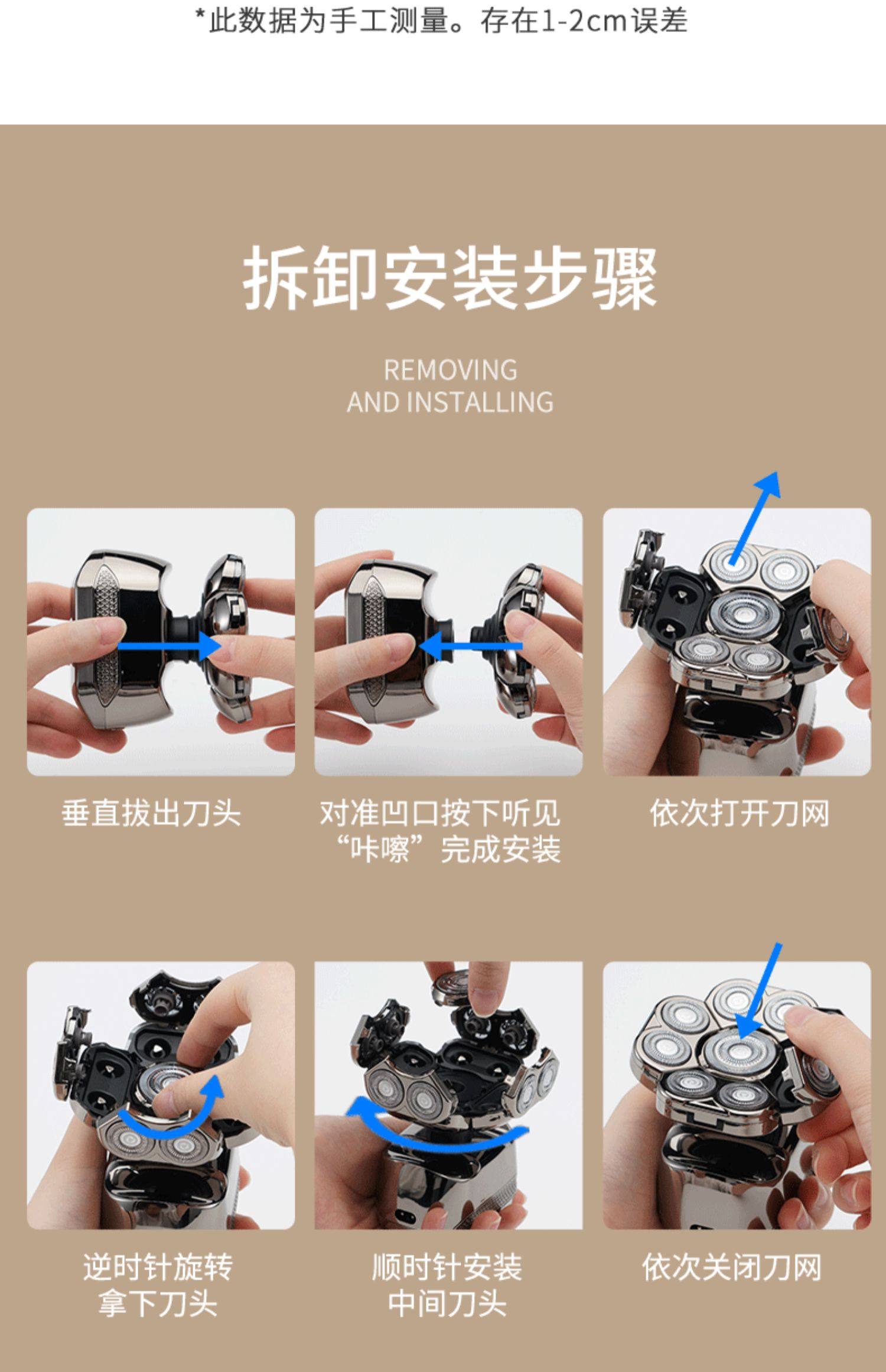 *此数据为手工测量。存在1-2cm误差

拆卸安装步骤

REMOVING
AND INSTALLING

垂直拔出刀头

对准凹口按下听见“咔嚓”完成安装

依次打开刀网

逆时针旋转拿下刀头

顺时针安装中间刀头

依次关闭刀网