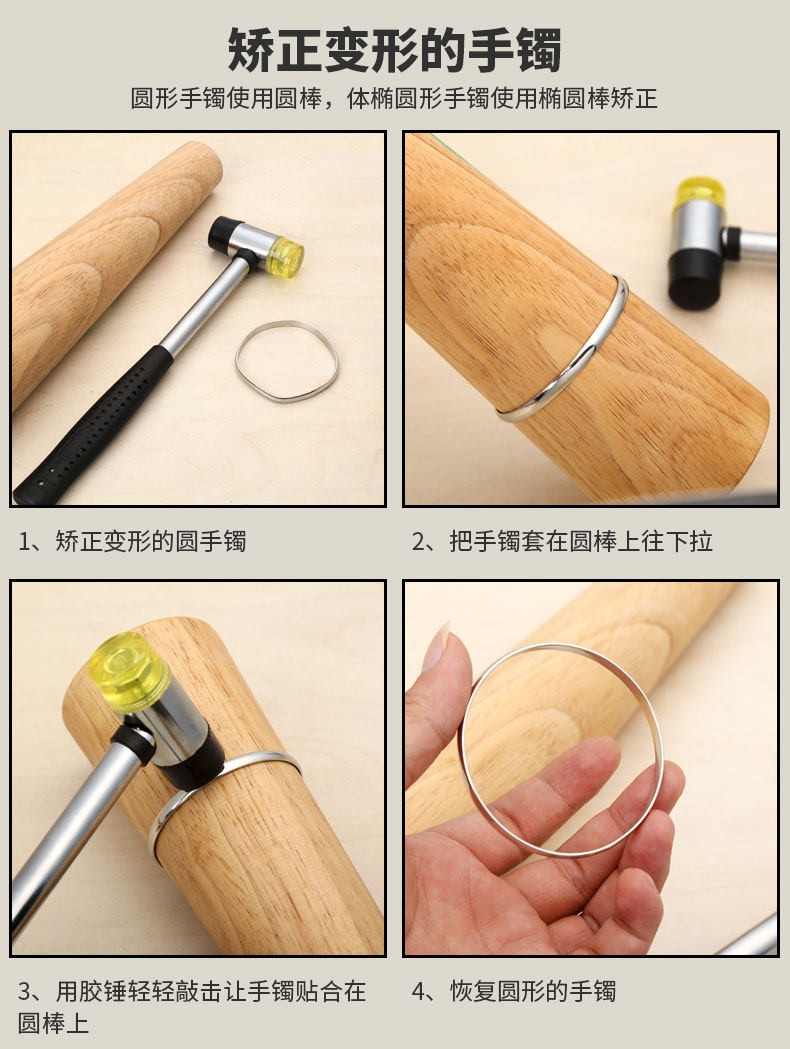 矫正变形的手镯

圆形手镯使用圆棒，体椭圆形手镯使用椭圆棒矫正

1、矫正变形的圆手镯

2、把手镯套在圆棒上往下拉

3、用胶锤轻轻敲击让手镯贴合在圆棒上

4、恢复圆形的手镯