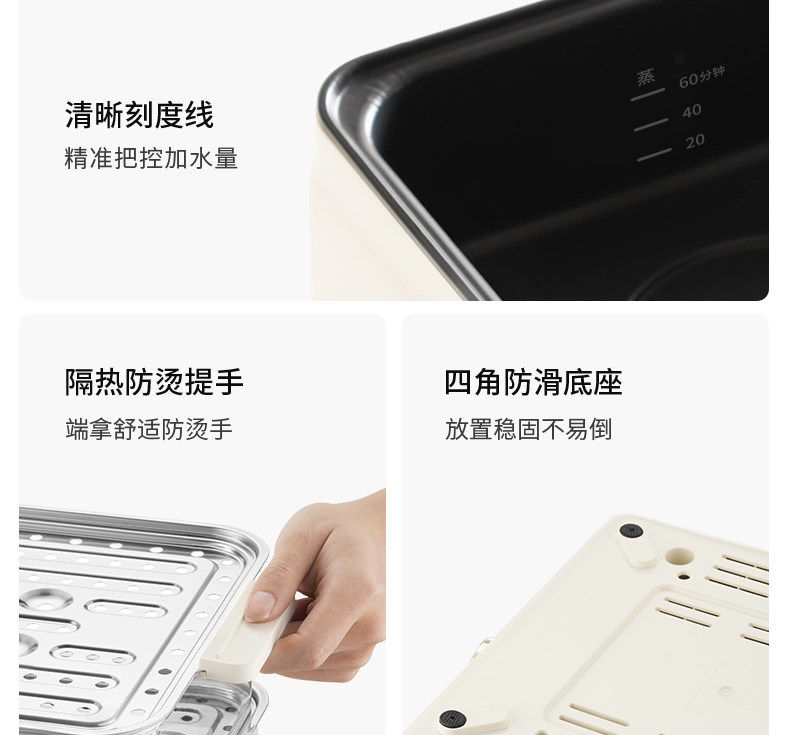 清晰刻度线
精准把控加水量

蒸 60分钟
40
20

隔热防烫提手
端拿舒适防烫手

四角防滑底座
放置稳固不易倒