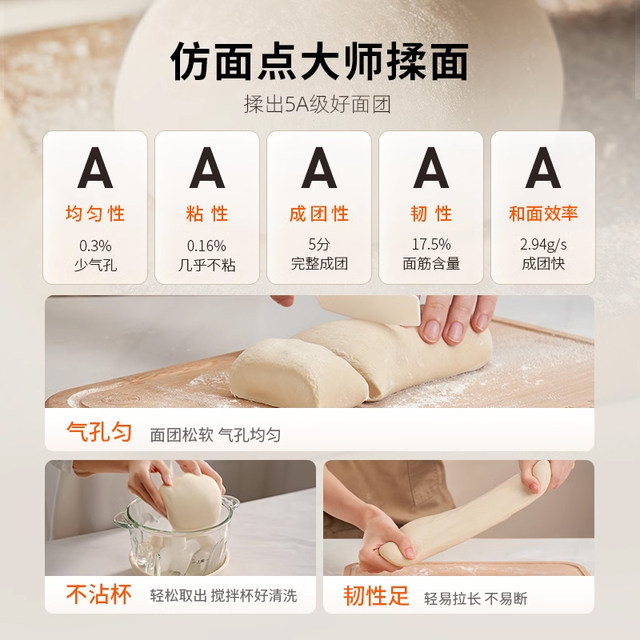 仿面点大师揉面

揉出5A级好面团

A
均匀性
0.3%
少气孔

A
粘性
0.16%
几乎不粘

A
成团性
5分
完整成团

A
韧性
17.5%
面筋含量

A
和面效率
2.94g/s
成团快

气孔匀 面团松软 气孔均匀

不沾杯 轻松取出 搅拌杯好清洗

韧性足 轻易拉长 不易断