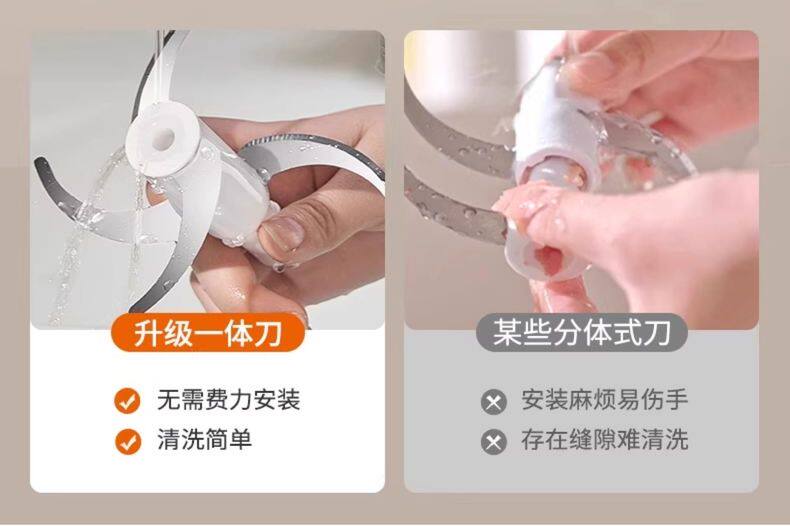 升级一体刀

无需费力安装

清洗简单

某些分体式刀

安装麻烦易伤手

存在缝隙难清洗