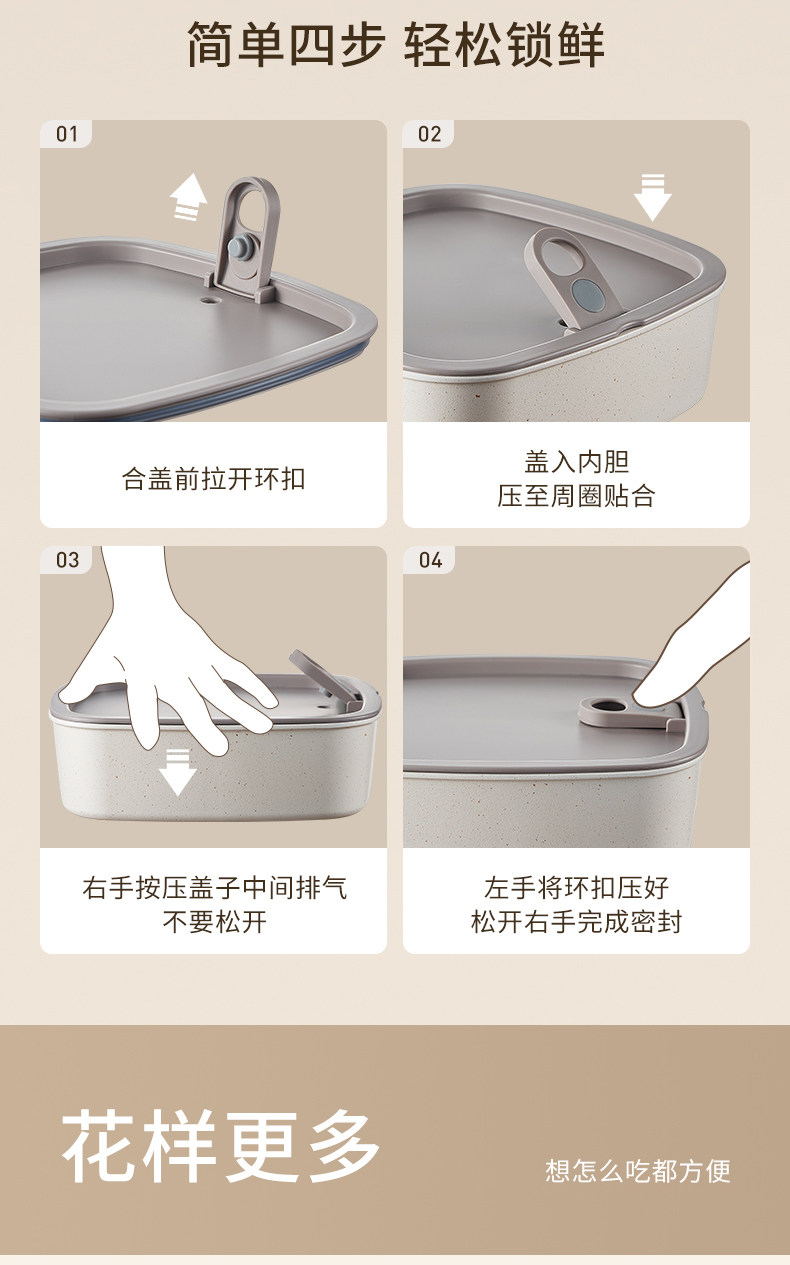 简单四步 轻松锁鲜

01

合盖前拉开环扣

02

盖入内胆
压至周圈贴合

03

右手按压盖子中间排气
不要松开

04

左手将环扣压好
松开右手完成密封

花样更多

想怎么吃都方便