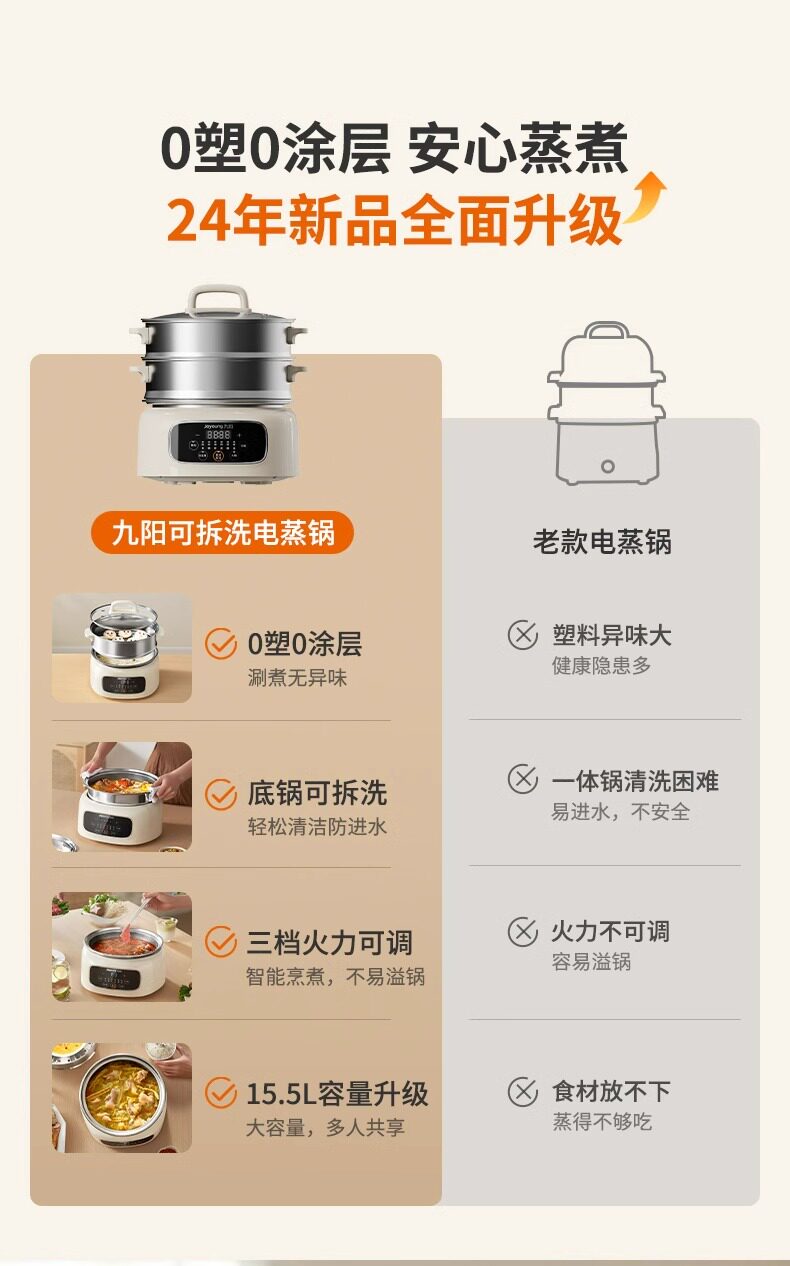 0塑0涂层 安心蒸煮
24年新品全面升级

Joyoung 九阳

九阳可拆洗电蒸锅

0塑0涂层
涮煮无异味

底锅可拆洗
轻松清洁防进水

三档火力可调
智能烹煮，不易溢锅

15.5L容量升级
大容量，多人共享

老款电蒸锅

塑料异味大
健康隐患多

一体锅清洗困难
易进水，不安全

火力不可调
容易溢锅

食材放不下
蒸得不够吃