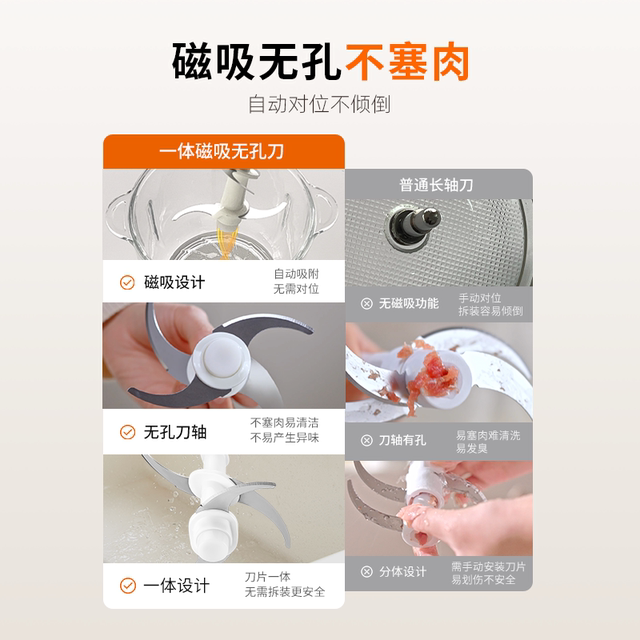 磁吸无孔不塞肉

自动对位不倾倒

一体磁吸无孔刀

磁吸设计
自动吸附
无需对位

无孔刀轴
不塞肉易清洁
不易产生异味

一体设计
刀片一体
无需拆装更安全

普通长轴刀

无磁吸功能
手动对位
拆装容易倾倒

刀轴有孔
易塞肉难清洗
易发臭

分体设计
需手动安装刀片
易划伤不安全