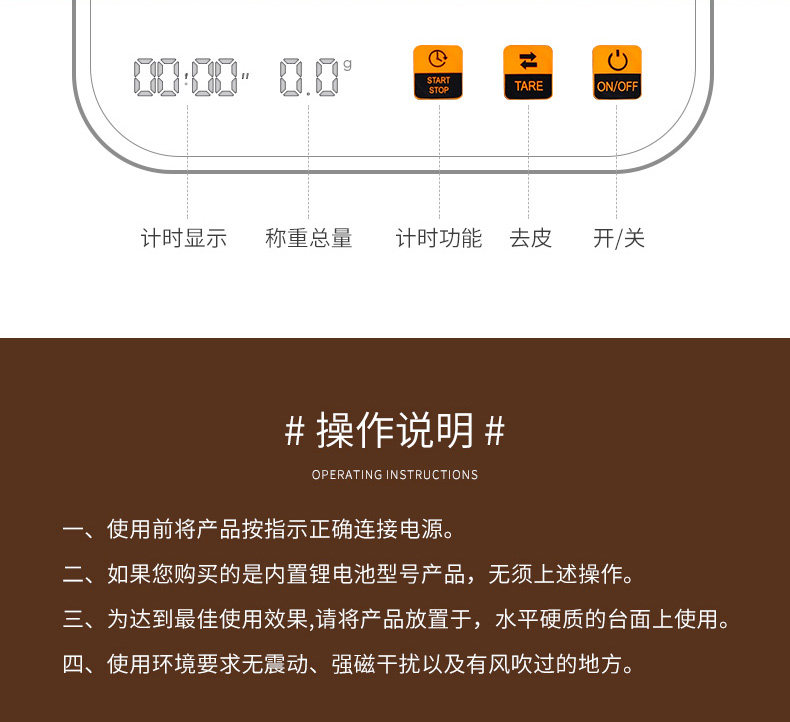 00:00" 0.0 g

START STOP

TARE

ON/OFF

计时显示 称重总量 计时功能 去皮 开/关

# 操作说明 #

OPERATING INSTRUCTIONS

一、使用前将产品按指示正确连接电源。

二、如果您购买的是内置锂电池型号产品，无须上述操作。

三、为达到最佳使用效果,请将产品放置于，水平硬质的台面上使用。

四、使用环境要求无震动、强磁干扰以及有风吹过的地方。