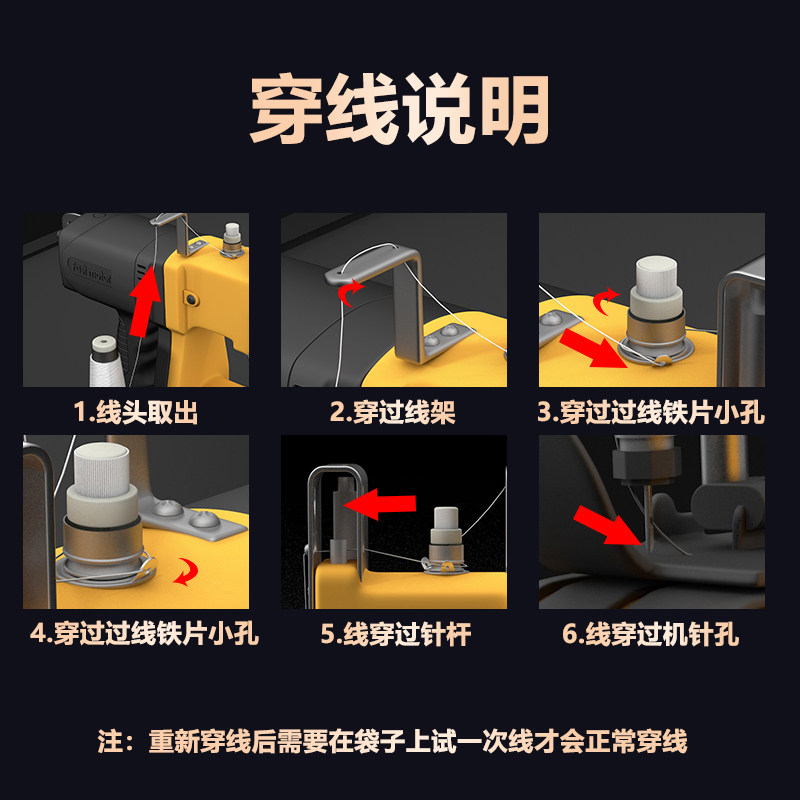 穿线说明

1.线头取出

2.穿过线架

3.穿过过线铁片小孔

4.穿过过线铁片小孔

5.线穿过针杆

6.线穿过机针孔

注：重新穿线后需要在袋子上试一次线才会正常穿线