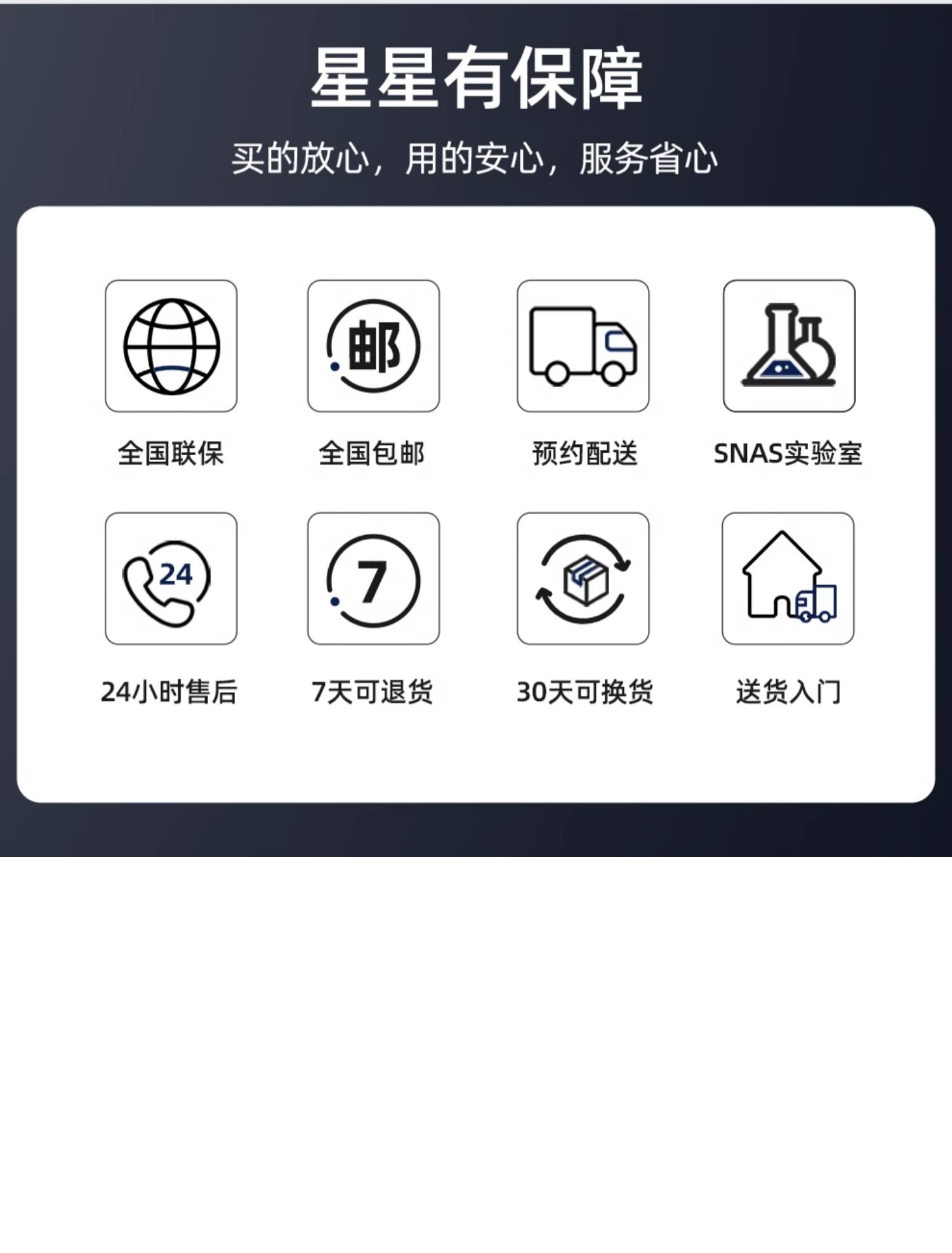 星星有保障

买的放心，用的安心，服务省心

邮

全国联保

全国包邮

预约配送

SNAS实验室

24

7

24小时售后

7天可退货

30天可换货

送货入门