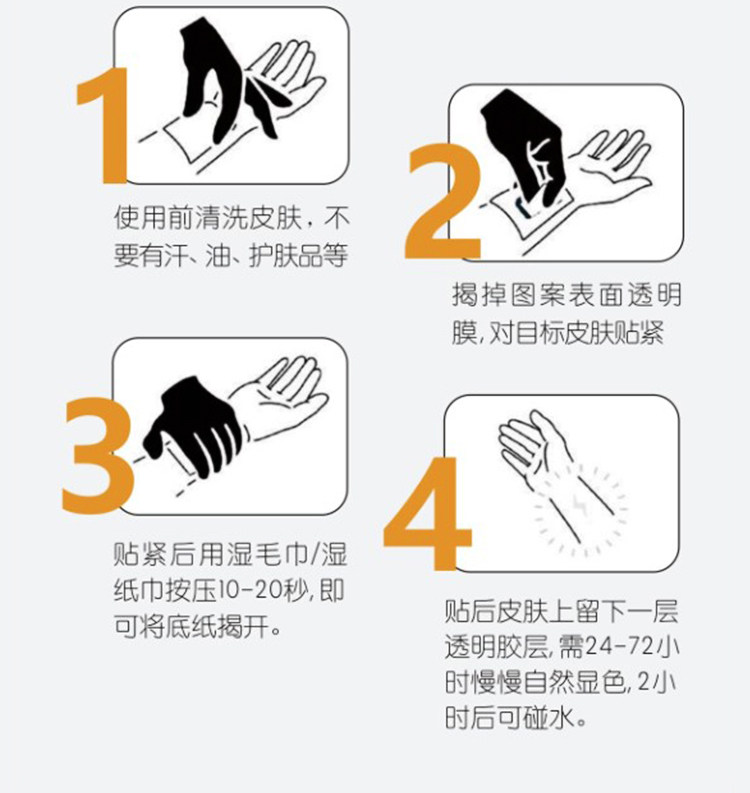 1

使用前清洗皮肤，不要有汗、油、护肤品等

2

揭掉图案表面透明膜，对目标皮肤贴紧

3

贴紧后用湿毛巾/湿纸巾按压10-20秒，即可将底纸揭开。

4

贴后皮肤上留下一层透明胶层，需24-72小时慢慢自然显色，2小时后可碰水。