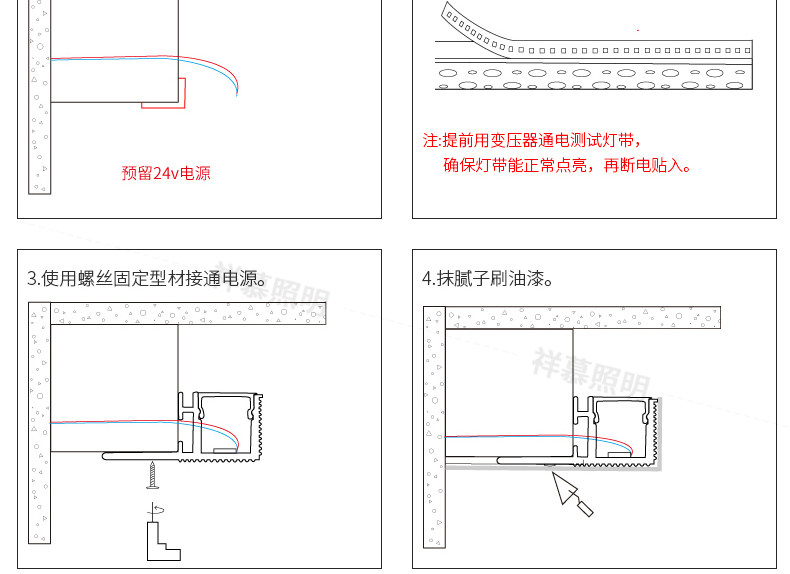 预留24v电源

注:提前用变压器通电测试灯带，
确保灯带能正常点亮，再断电贴入。

3.使用螺丝固定型材接通电源。

祥慕照明

4.抹腻子刷油漆。

祥慕照明