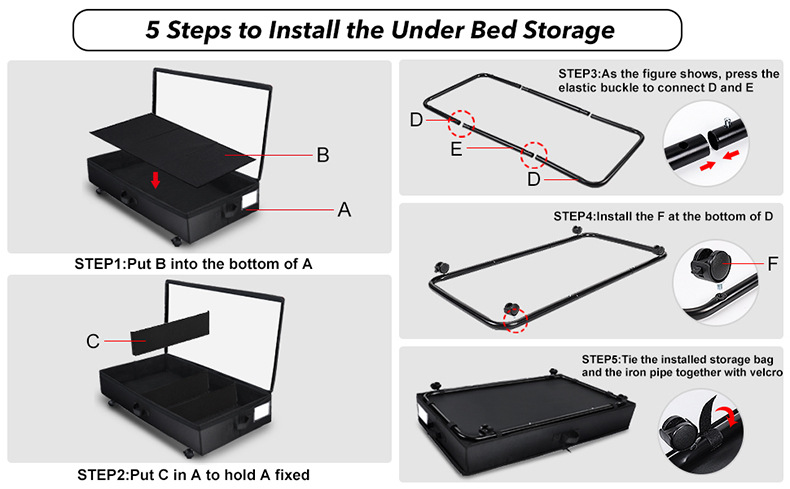 5 Steps to Install the Under Bed Storage

B

A

STEP1:Put B into the bottom of A

C

STEP2:Put C in A to hold A fixed

STEP3:As the figure shows, press the elastic buckle to connect D and E

D

E

D

STEP4:Install the F at the bottom of D

F

STEP5:Tie the installed storage bag and the iron pipe together with velcro