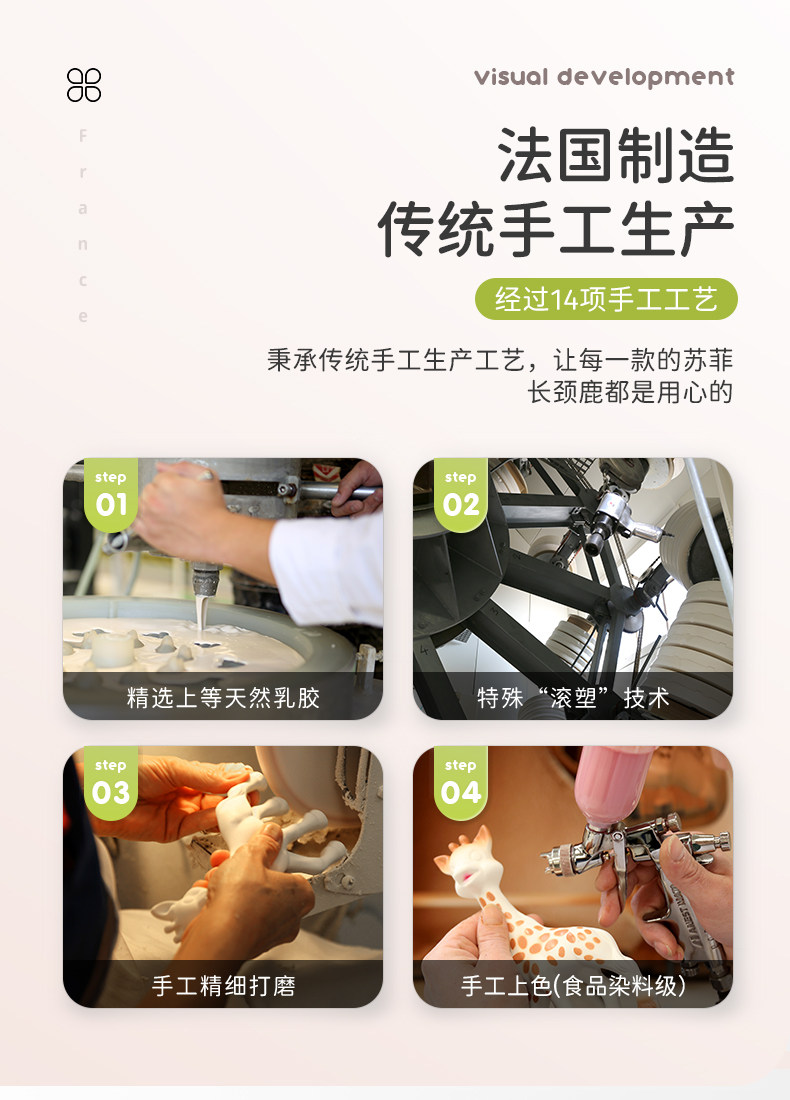 visual development

France

法国制造
传统手工生产

经过14项手工工艺

秉承传统手工生产工艺，让每一款的苏菲长颈鹿都是用心的

step 01
精选上等天然乳胶

step 02
特殊“滚塑”技术

step 03
手工精细打磨

step 04
手工上色(食品染料级)