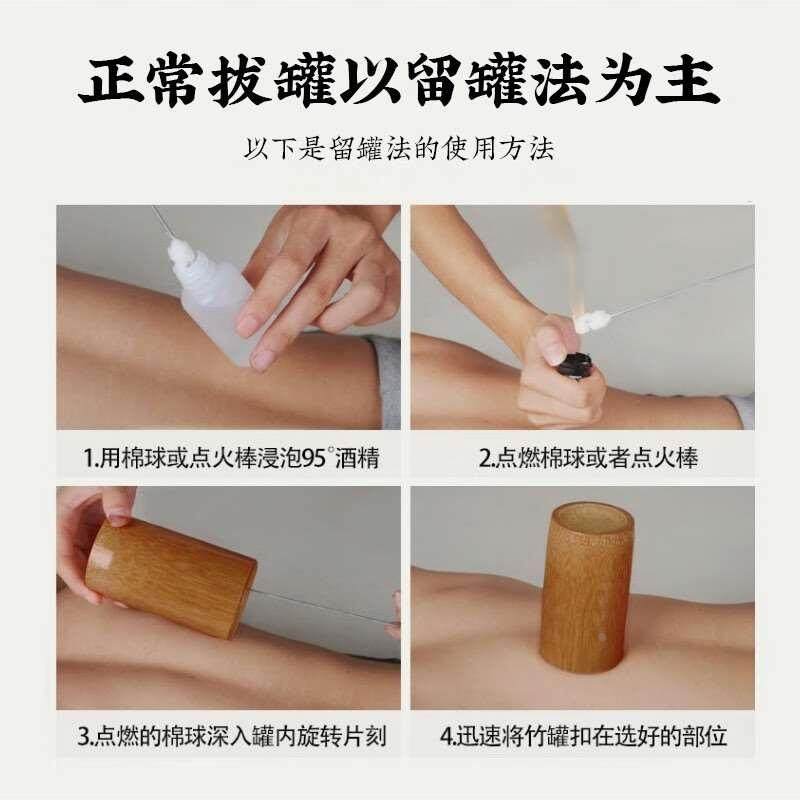 正常拔罐以留罐法为主

以下是留罐法的使用方法

1.用棉球或点火棒浸泡95°酒精

2.点燃棉球或者点火棒

3.点燃的棉球深入罐内旋转片刻

4.迅速将竹罐扣在选好的部位