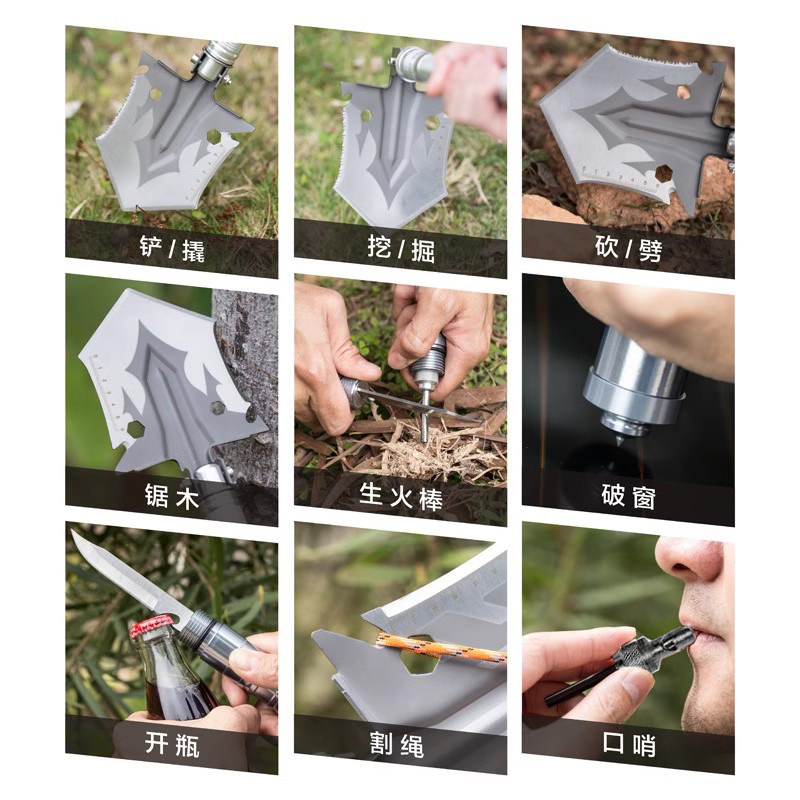 铲 / 撬

挖 / 掘

砍 / 劈

锯木

生火棒

破窗

开瓶

割绳

口哨