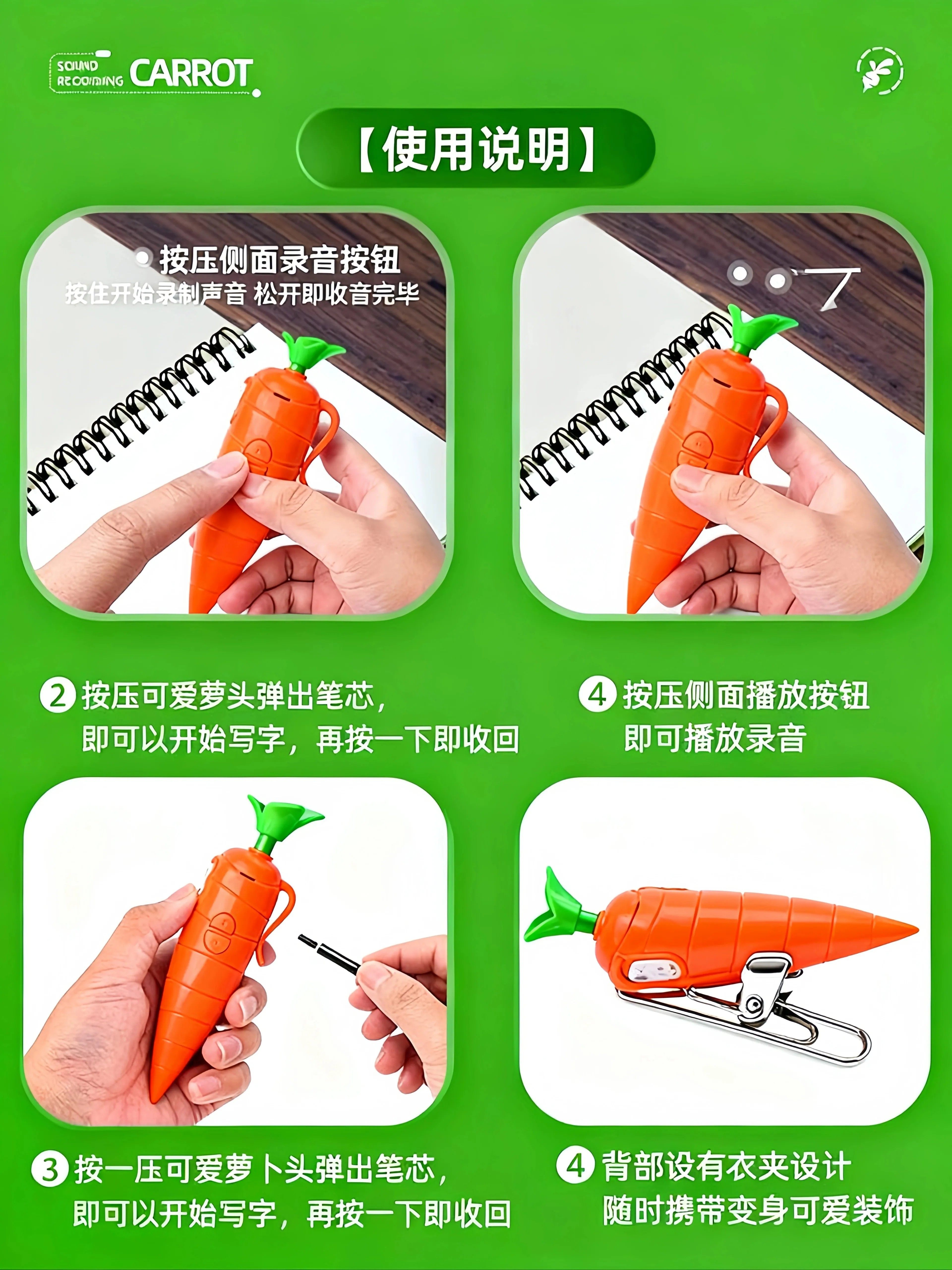 SOUND RECORDING CARROT

【使用说明】

按压侧面录音按钮
按住开始录制声音 松开即收音完毕

② 按压可爱萝头弹出笔芯，
即可以开始写字，再按一下即收回

④ 按压侧面播放按钮
即可播放录音

③ 按一压可爱萝卜头弹出笔芯，
即可以开始写字，再按一下即收回

④ 背部设有衣夹设计
随时携带变身可爱装饰