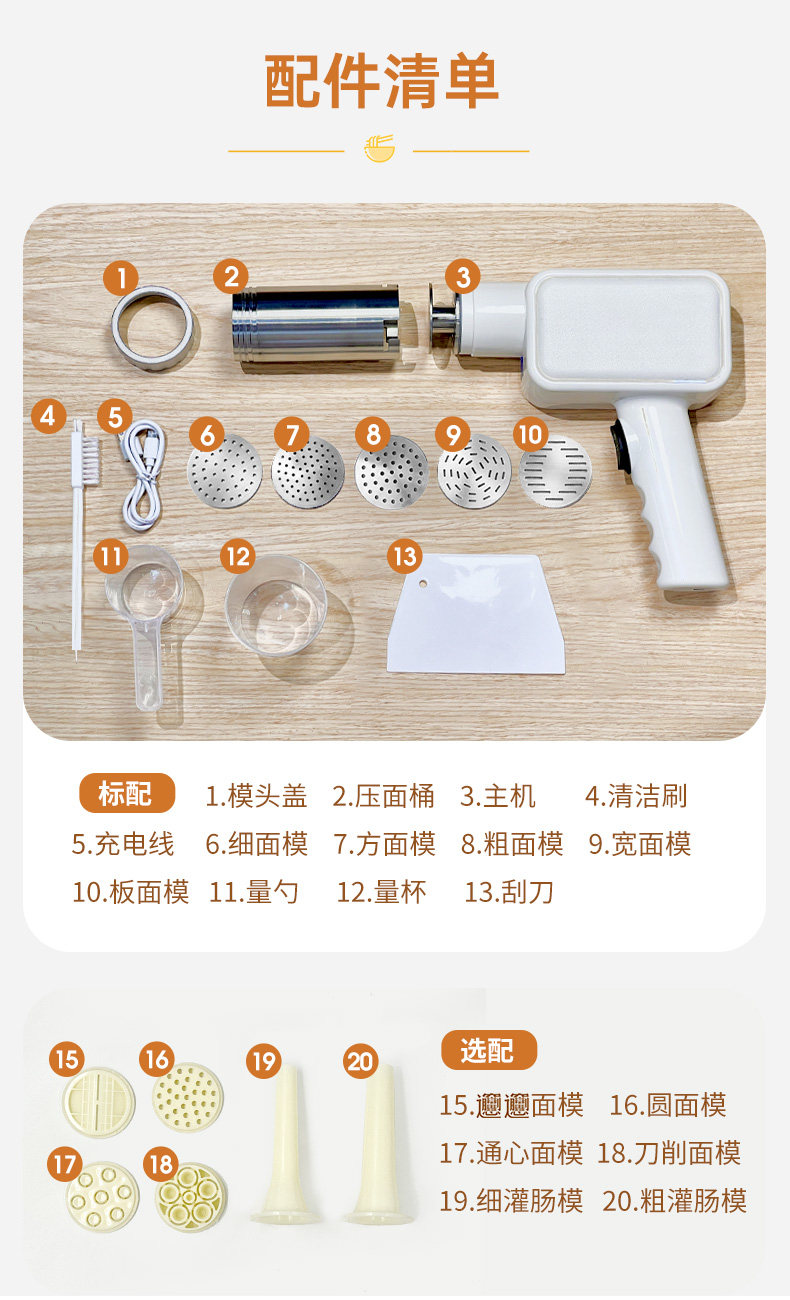 配件清单

1
2
3
4
5
6
7
8
9
10
11
12
13

标配 1.模头盖 2.压面桶 3.主机 4.清洁刷
5.充电线 6.细面模 7.方面模 8.粗面模 9.宽面模
10.板面模 11.量勺 12.量杯 13.刮刀

15
16
17
18
19
20

选配
15.𰻝𰻝面模 16.圆面模
17.通心面模 18.刀削面模
19.细灌肠模 20.粗灌肠模