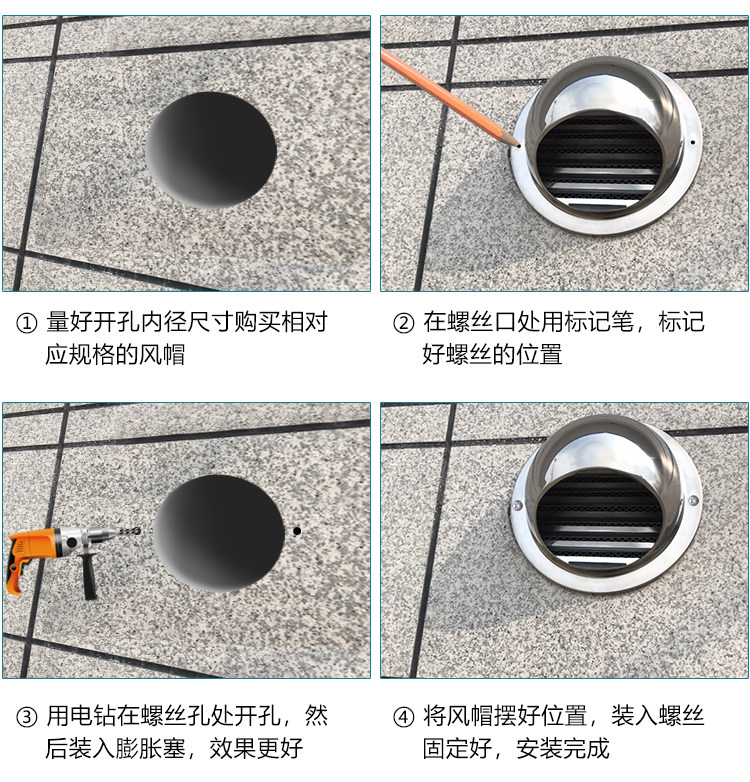 ① 量好开孔内径尺寸购买相对应规格的风帽

② 在螺丝口处用标记笔，标记好螺丝的位置

③ 用电钻在螺丝孔处开孔，然后装入膨胀塞，效果更好

④ 将风帽摆好位置，装入螺丝固定好，安装完成