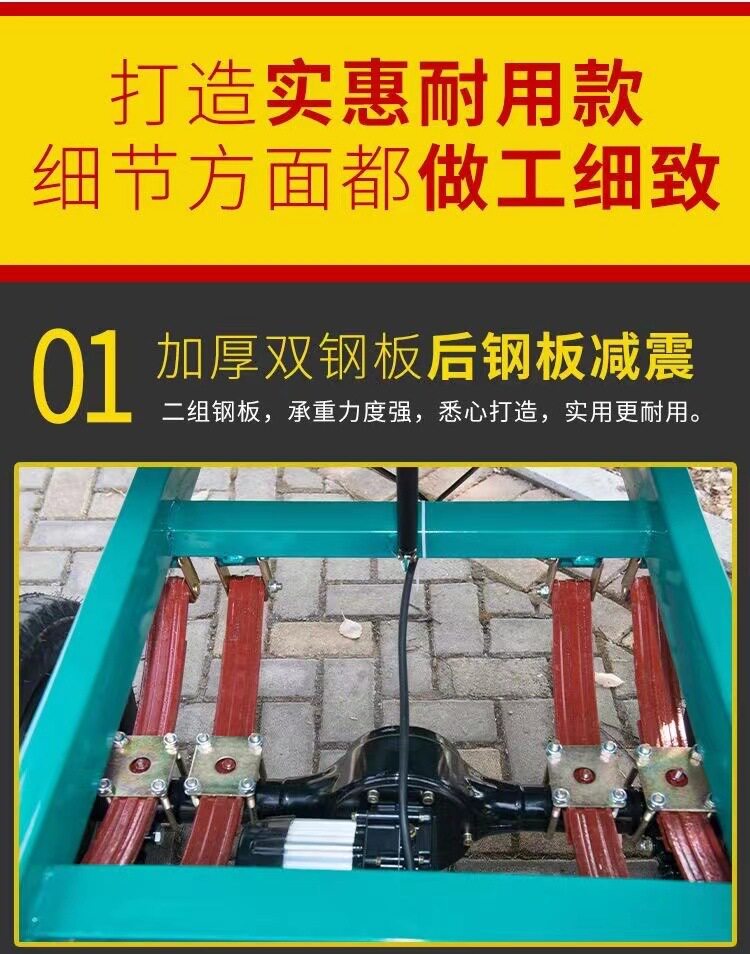 打造实惠耐用款
细节方面都做工细致

01 加厚双钢板后钢板减震
二组钢板，承重力度强，悉心打造，实用更耐用。