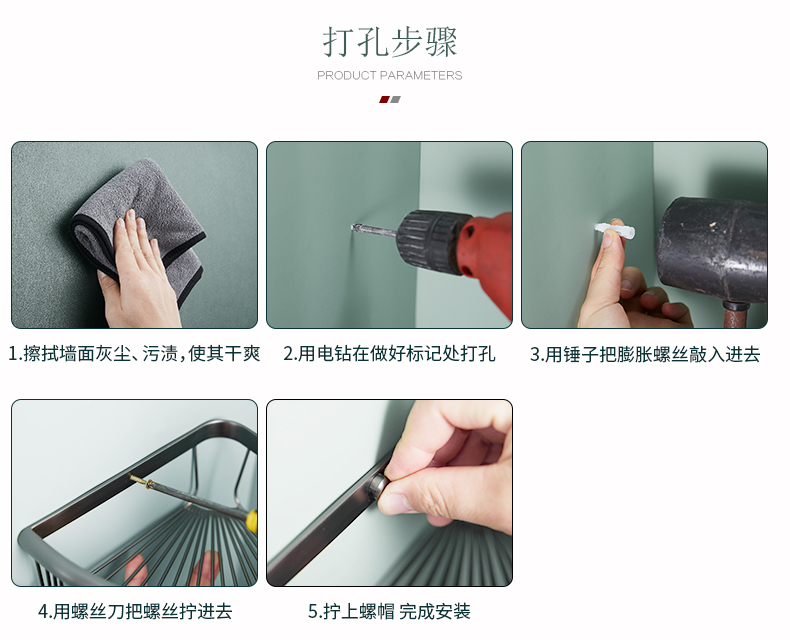 打孔步骤
PRODUCT PARAMETERS

1.擦拭墙面灰尘、污渍，使其干爽

2.用电钻在做好标记处打孔

3.用锤子把膨胀螺丝敲入进去

4.用螺丝刀把螺丝拧进去

5.拧上螺帽 完成安装