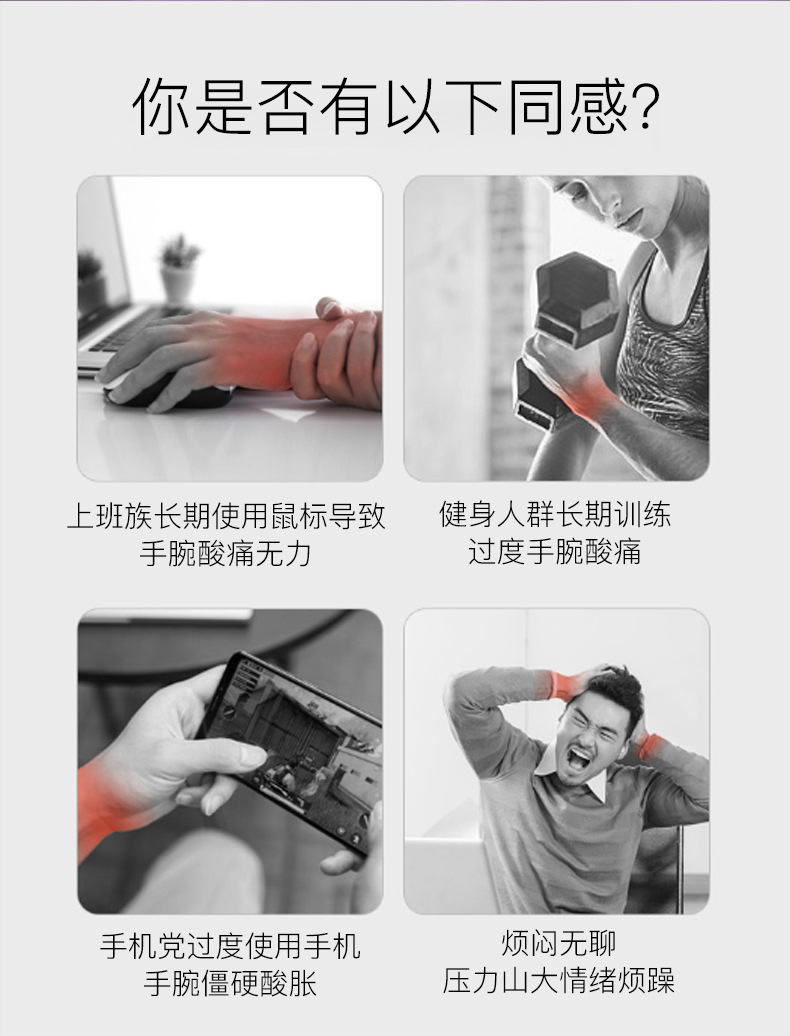 你是否有以下同感?

上班族长期使用鼠标导致手腕酸痛无力

健身人群长期训练过度手腕酸痛

手机党过度使用手机手腕僵硬酸胀

烦闷无聊压力山大情绪烦躁