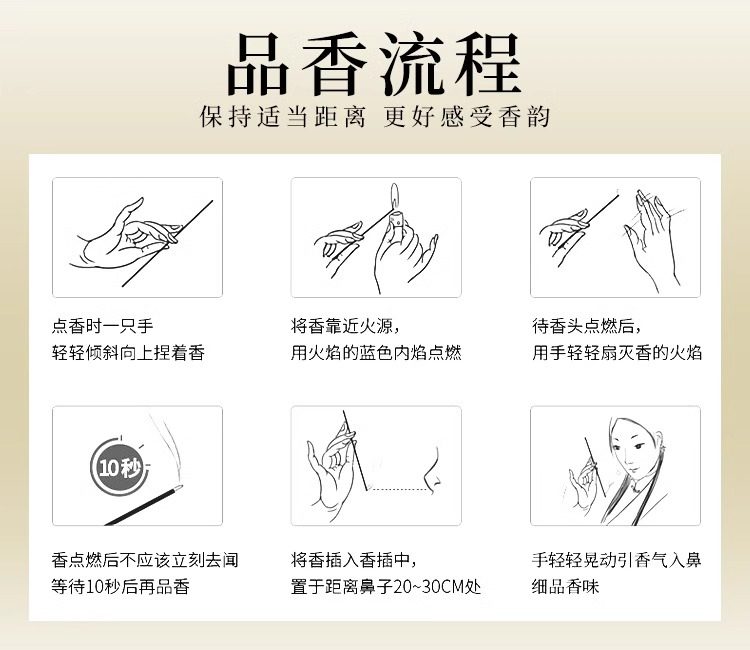 品香流程

保持适当距离 更好感受香韵

点香时一只手
轻轻倾斜向上捏着香

将香靠近火源，
用火焰的蓝色内焰点燃

待香头点燃后，
用手轻轻扇灭香的火焰

10秒

香点燃后不应该立刻去闻
等待10秒后再品香

将香插入香插中，
置于距离鼻子20~30CM处

手轻轻晃动引香气入鼻
细品香味