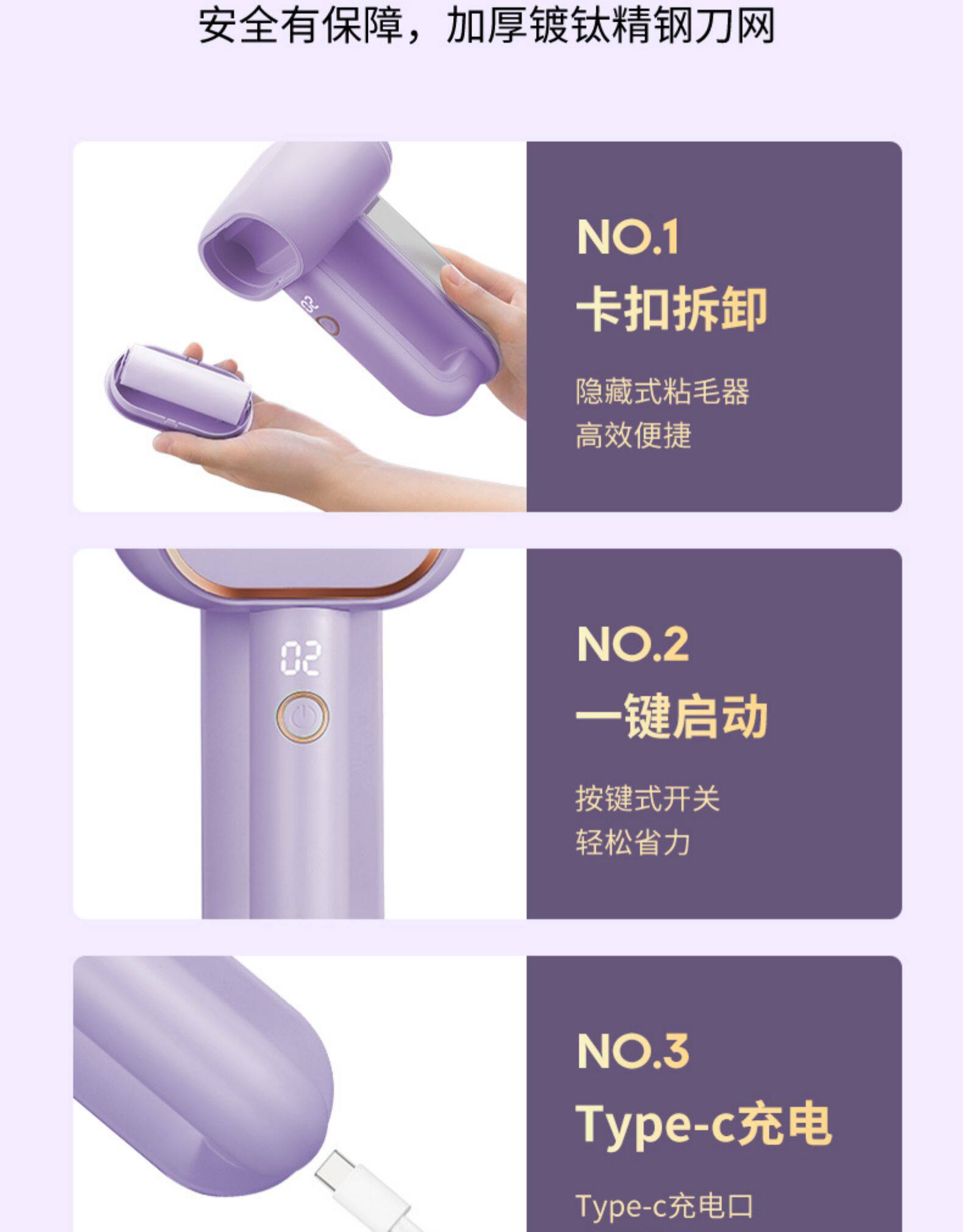 安全有保障，加厚镀钛精钢刀网

NO.1
卡扣拆卸
隐藏式粘毛器
高效便捷

02

NO.2
一键启动
按键式开关
轻松省力

NO.3
Type-c充电
Type-c充电口