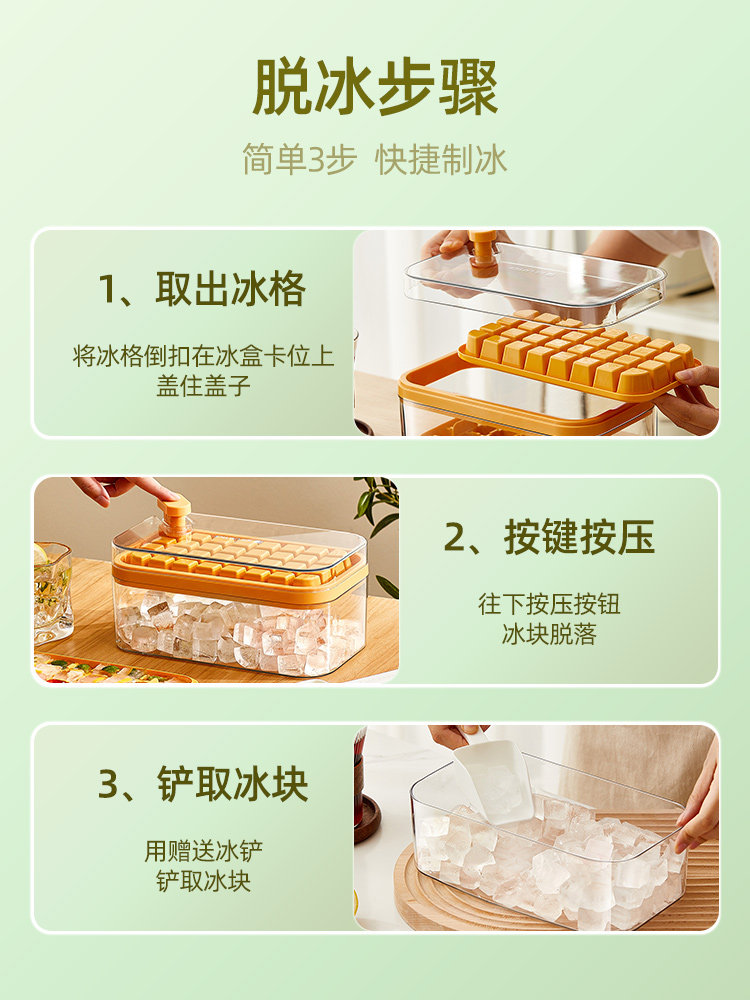 脱冰步骤

简单3步 快捷制冰

1、取出冰格

将冰格倒扣在冰盒卡位上
盖住盖子

2、按键按压

往下按压按钮
冰块脱落

3、铲取冰块

用赠送冰铲
铲取冰块