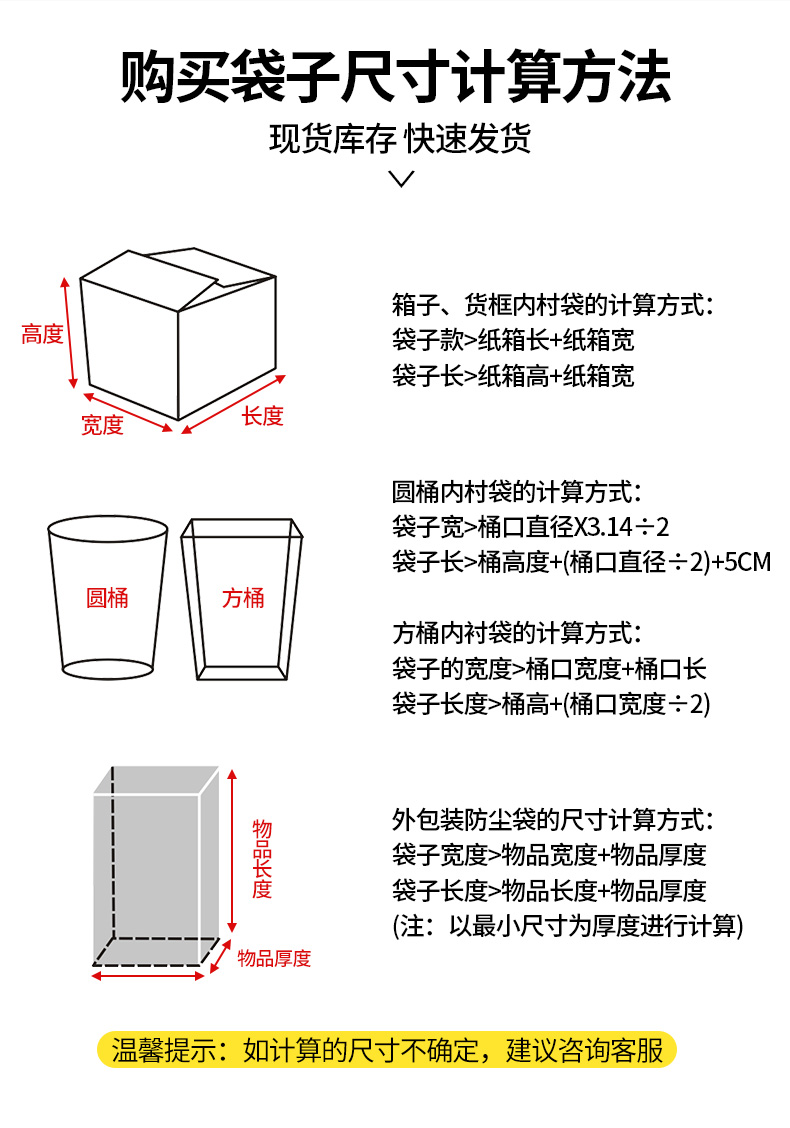 购买袋子尺寸计算方法

现货库存 快速发货

高度
宽度
长度

箱子、货框内村袋的计算方式:
袋子款>纸箱长+纸箱宽
袋子长>纸箱高+纸箱宽

圆桶
方桶

圆桶内村袋的计算方式:
袋子宽>桶口直径X3.14÷2
袋子长>桶高度+(桶口直径÷2)+5CM

方桶内衬袋的计算方式:
袋子的宽度>桶口宽度+桶口长
袋子长度>桶高+(桶口宽度÷2)

物品长度
物品厚度

外包装防尘袋的尺寸计算方式:
袋子宽度>物品宽度+物品厚度
袋子长度>物品长度+物品厚度
(注:以最小尺寸为厚度进行计算)

温馨提示:如计算的尺寸不确定,建议咨询客服