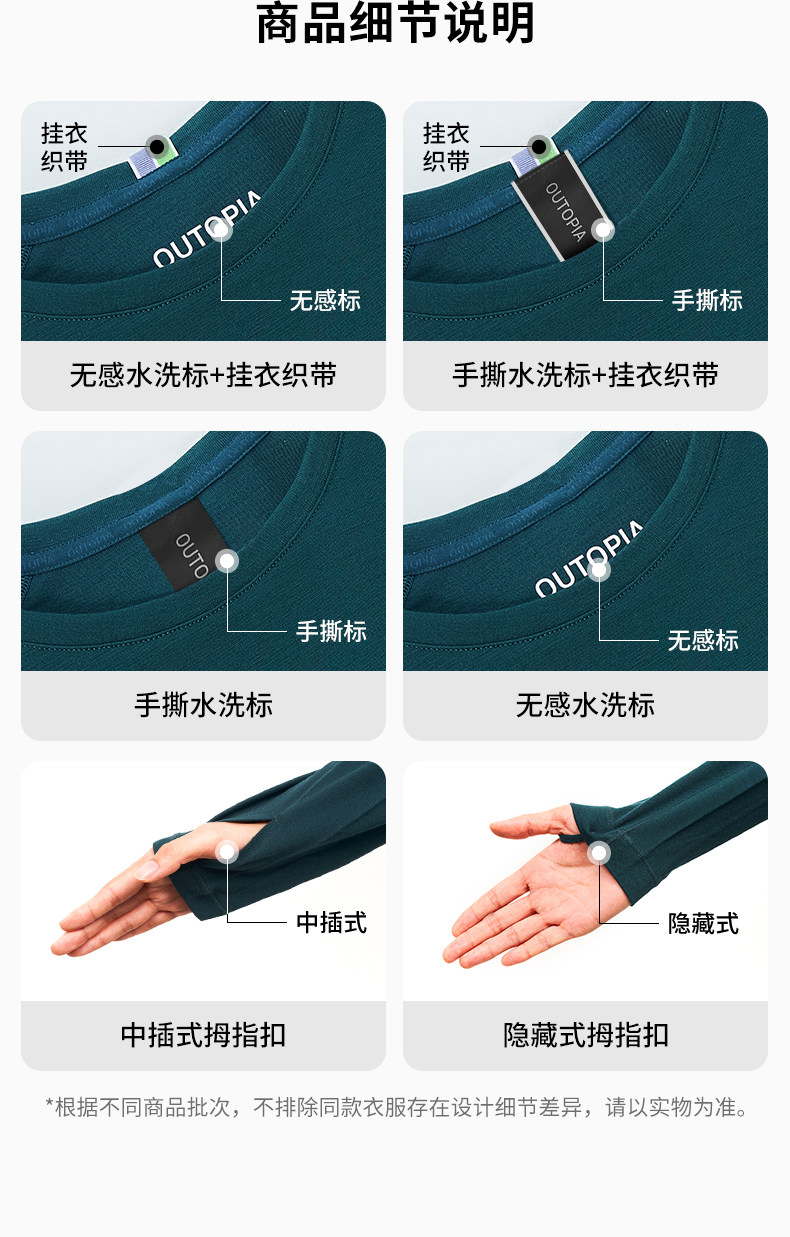 商品细节说明

挂衣织带

OUTOPIA

无感标

无感水洗标+挂衣织带

挂衣织带

OUTOPIA

手撕标

手撕水洗标+挂衣织带

OUTO

手撕标

手撕水洗标

OUTOPIA

无感标

无感水洗标

中插式

中插式拇指扣

隐藏式

隐藏式拇指扣

*根据不同商品批次，不排除同款衣服存在设计细节差异，请以实物为准。