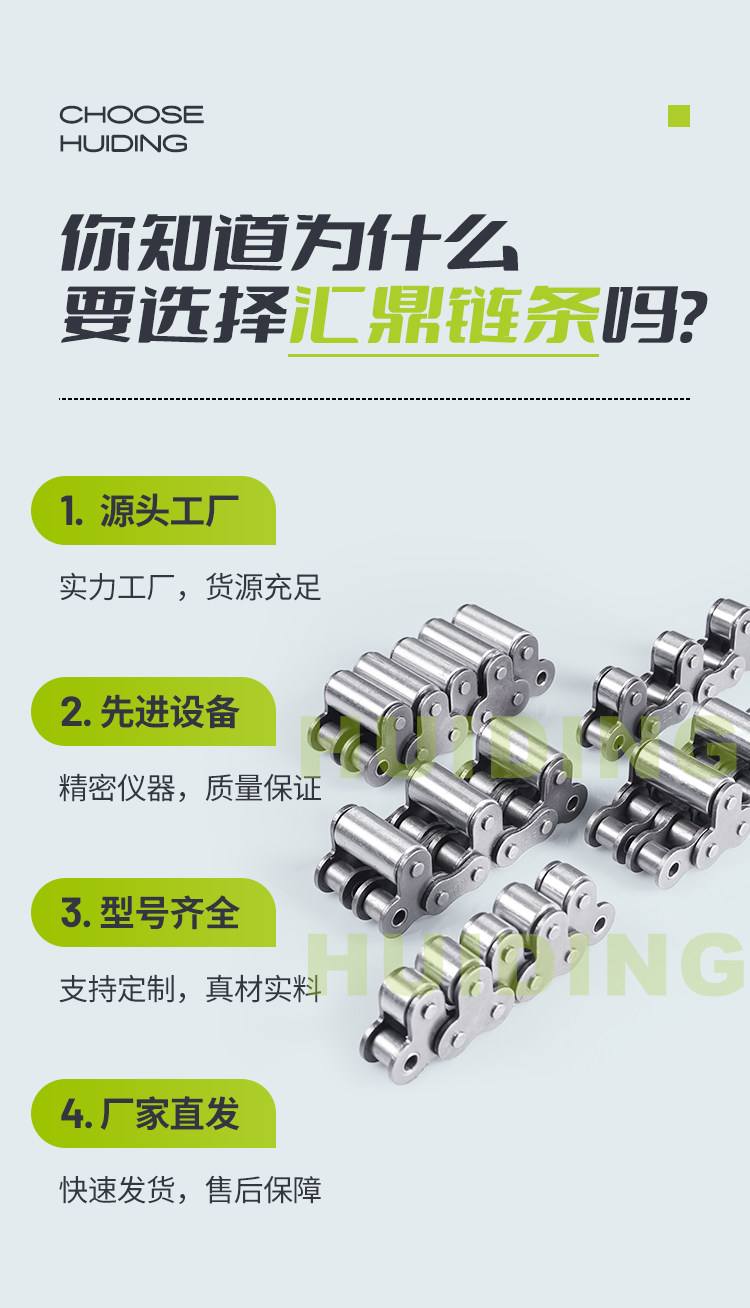 CHOOSE
HUIDING

你知道为什么
要选择汇鼎链条吗?

1. 源头工厂

实力工厂，货源充足

2. 先进设备

精密仪器，质量保证

3. 型号齐全

支持定制，真材实料

4. 厂家直发

快速发货，售后保障

HUIDING
HUIDING