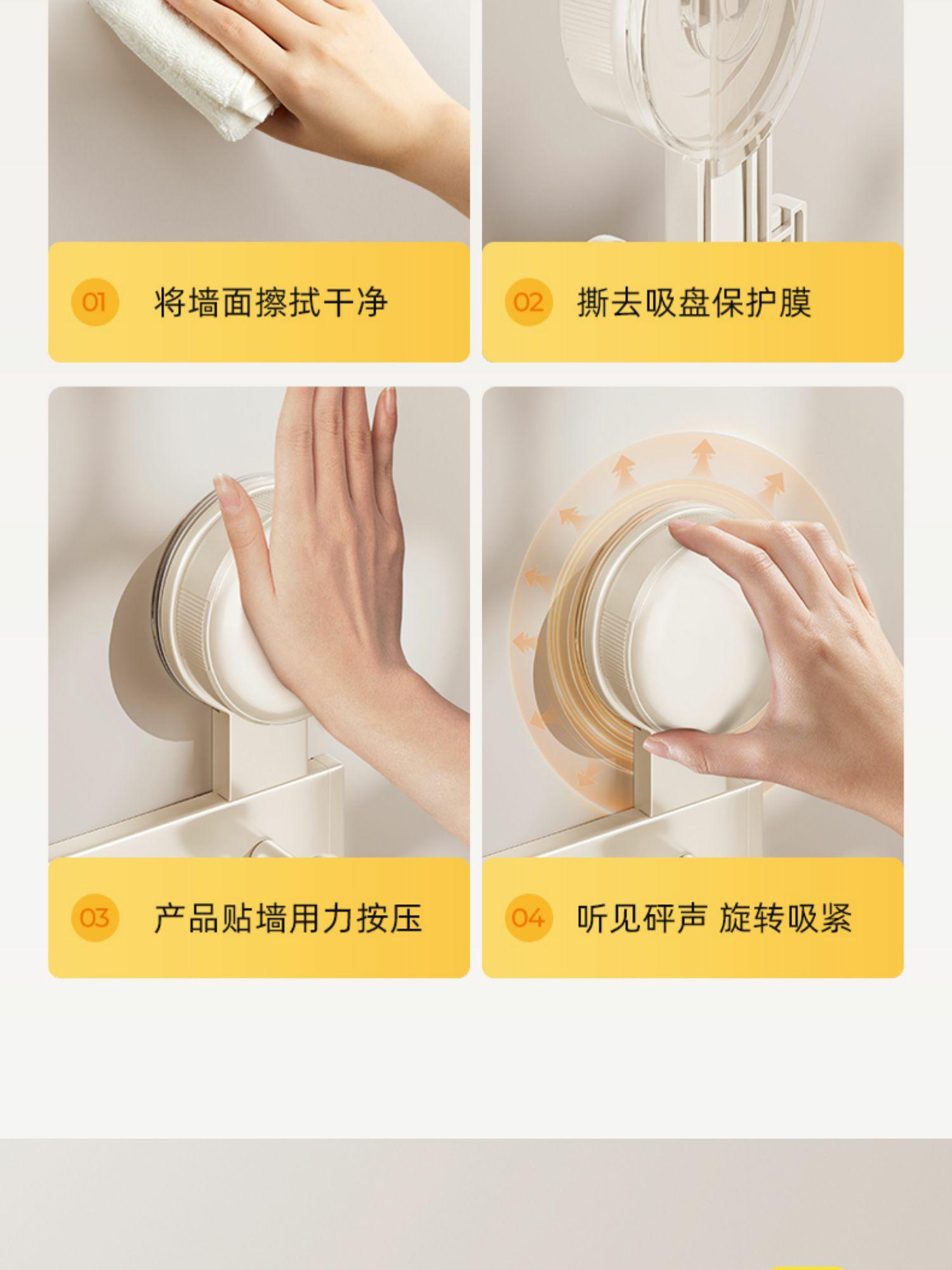 01 将墙面擦拭干净

02 撕去吸盘保护膜

03 产品贴墙用力按压

04 听见砰声 旋转吸紧