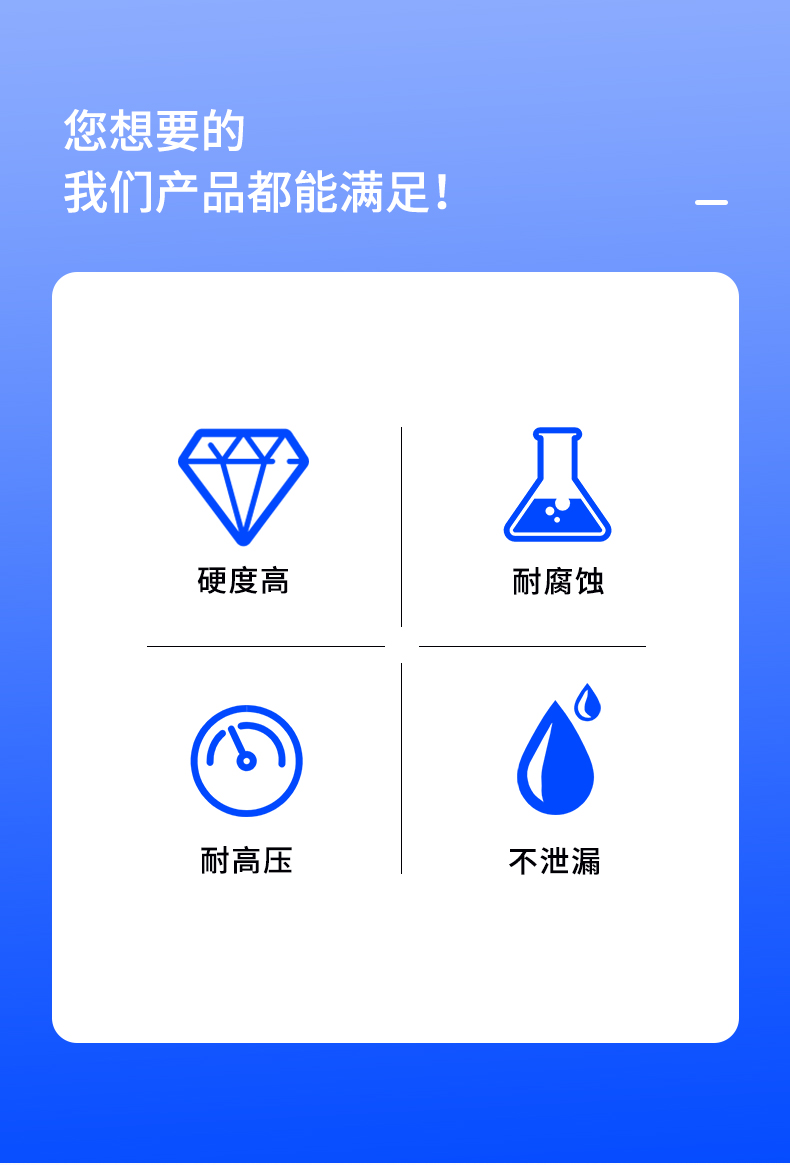 您想要的
我们产品都能满足！

硬度高

耐腐蚀

耐高压

不泄漏