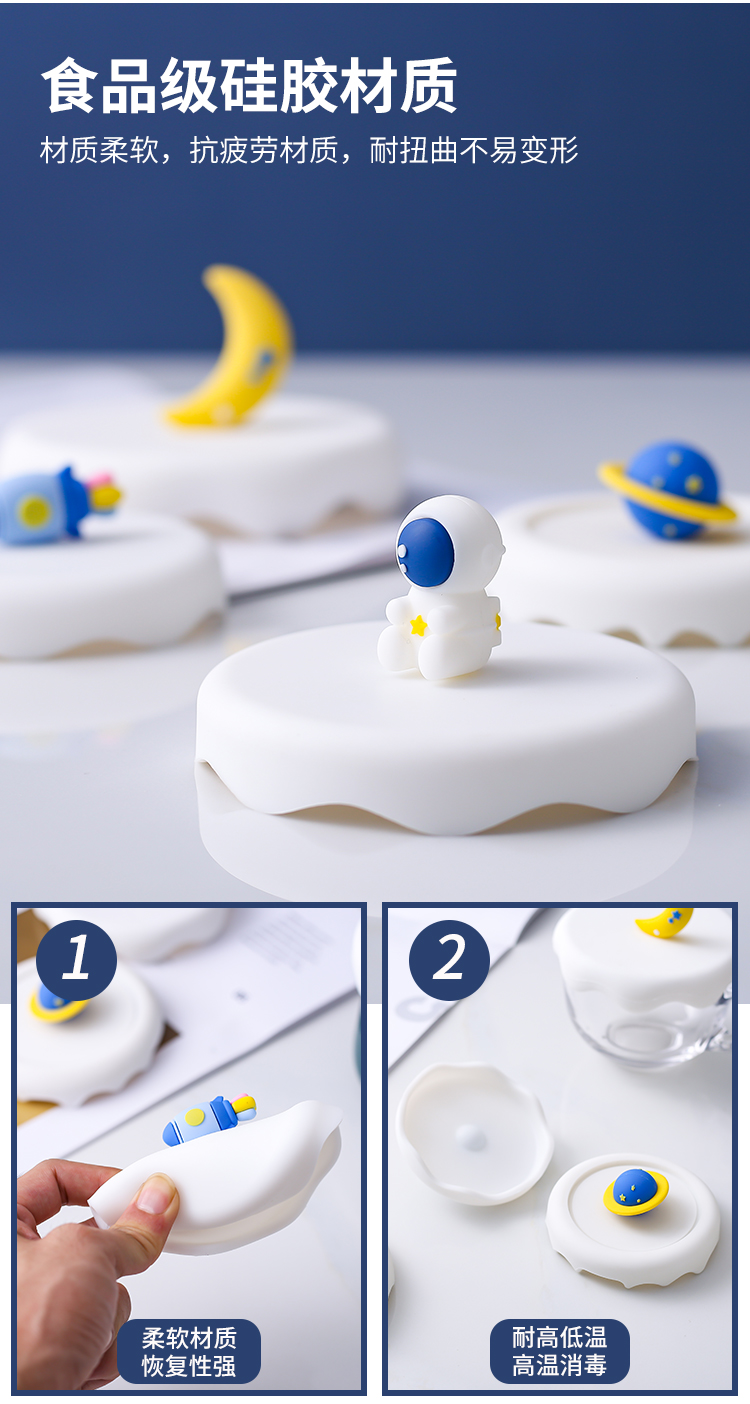 食品级硅胶材质
材质柔软，抗疲劳材质，耐扭曲不易变形

1
柔软材质
恢复性强

2
耐高低温
高温消毒