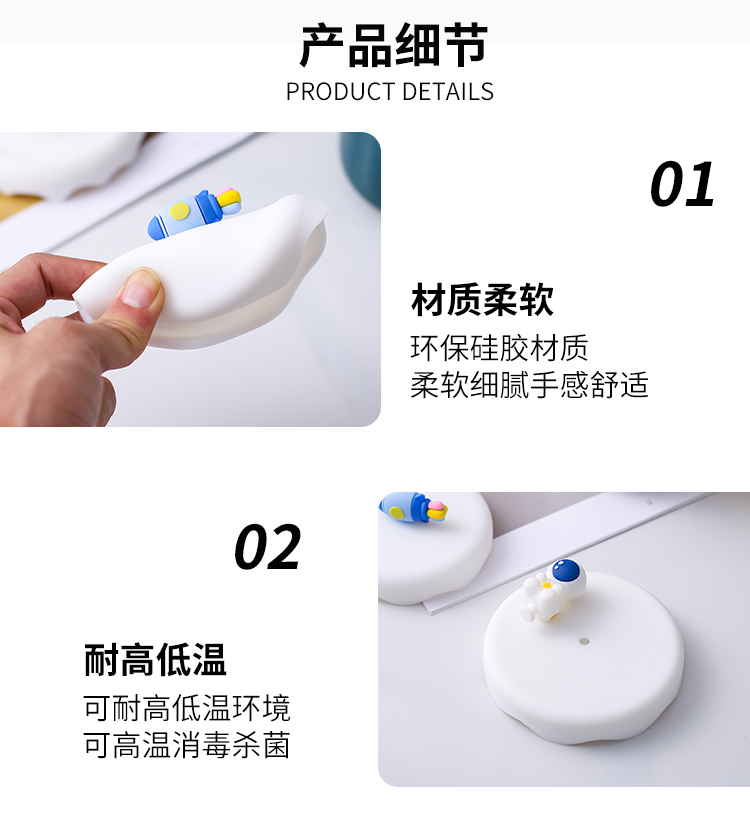 产品细节
PRODUCT DETAILS

01

材质柔软
环保硅胶材质
柔软细腻手感舒适

02

耐高低温
可耐高低温环境
可高温消毒杀菌