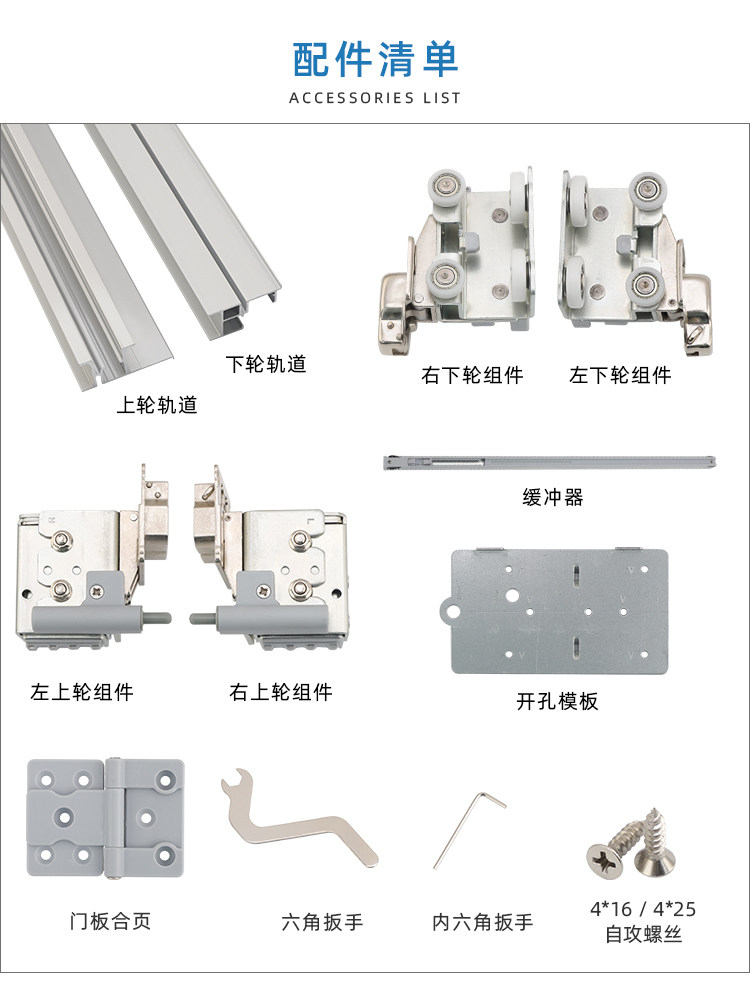 配件清单
ACCESSORIES LIST

下轮轨道
上轮轨道

右下轮组件
左下轮组件

缓冲器

左上轮组件
右上轮组件

开孔模板

门板合页
六角扳手
内六角扳手
4*16 / 4*25
自攻螺丝