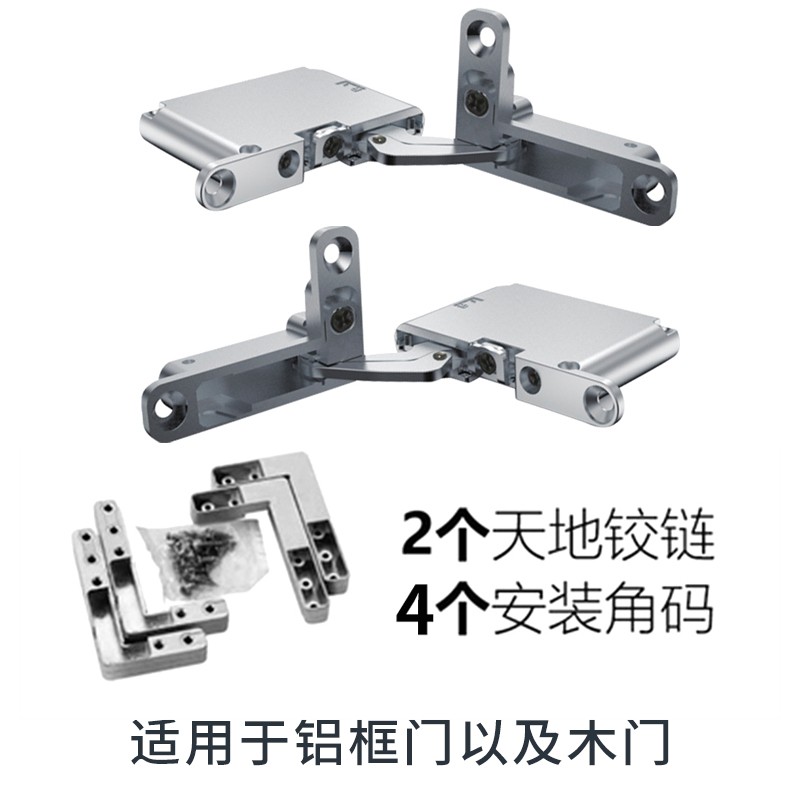 2个天地铰链
4个安装角码

适用于铝框门以及木门