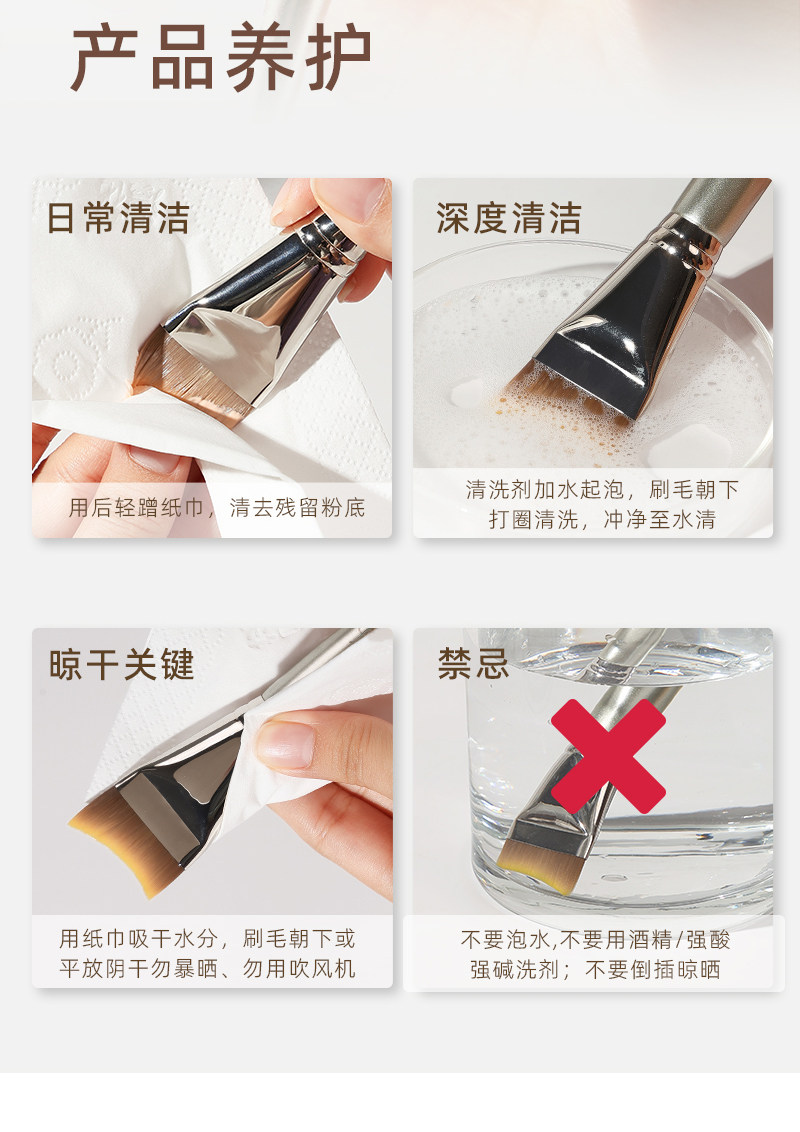 产品养护

日常清洁

用后轻蹭纸巾，清去残留粉底

深度清洁

清洗剂加水起泡，刷毛朝下打圈清洗，冲净至水清

晾干关键

用纸巾吸干水分，刷毛朝下或平放阴干勿暴晒、勿用吹风机

禁忌

不要泡水,不要用酒精/强酸强碱洗剂；不要倒插晾晒