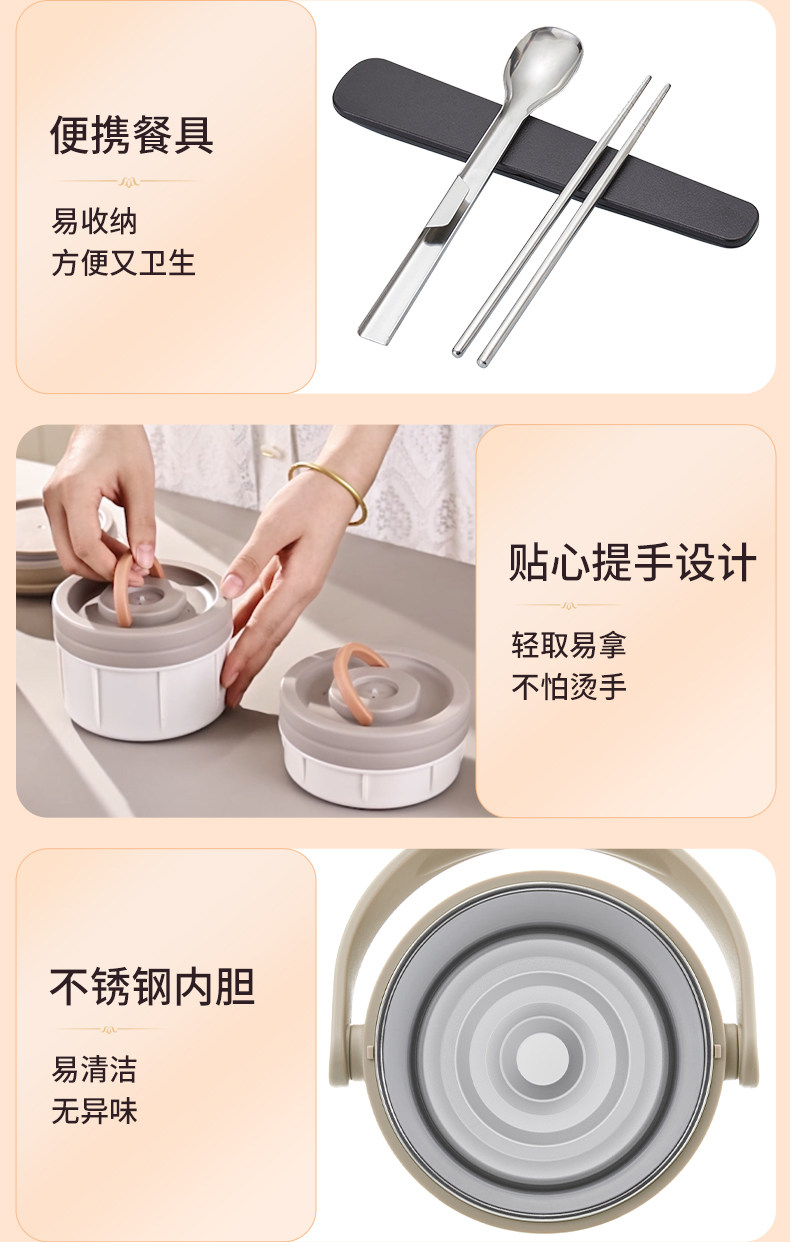 便携餐具

易收纳
方便又卫生

贴心提手设计

轻取易拿
不怕烫手

不锈钢内胆

易清洁
无异味