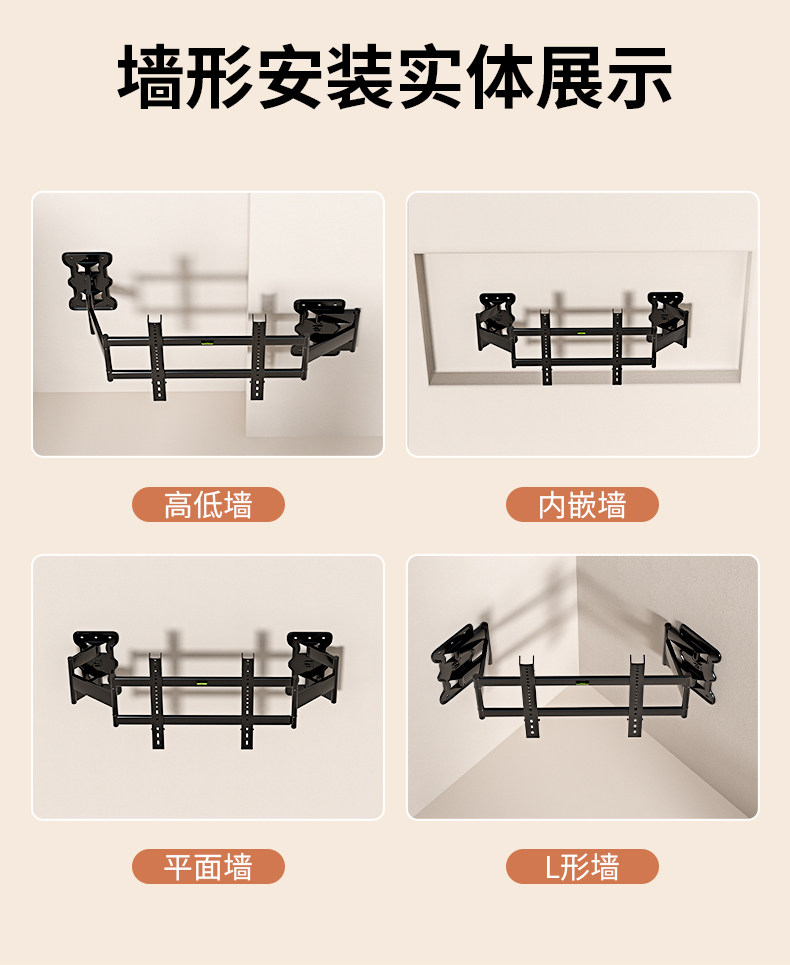 墙形安装实体展示

高低墙

内嵌墙

平面墙

L形墙