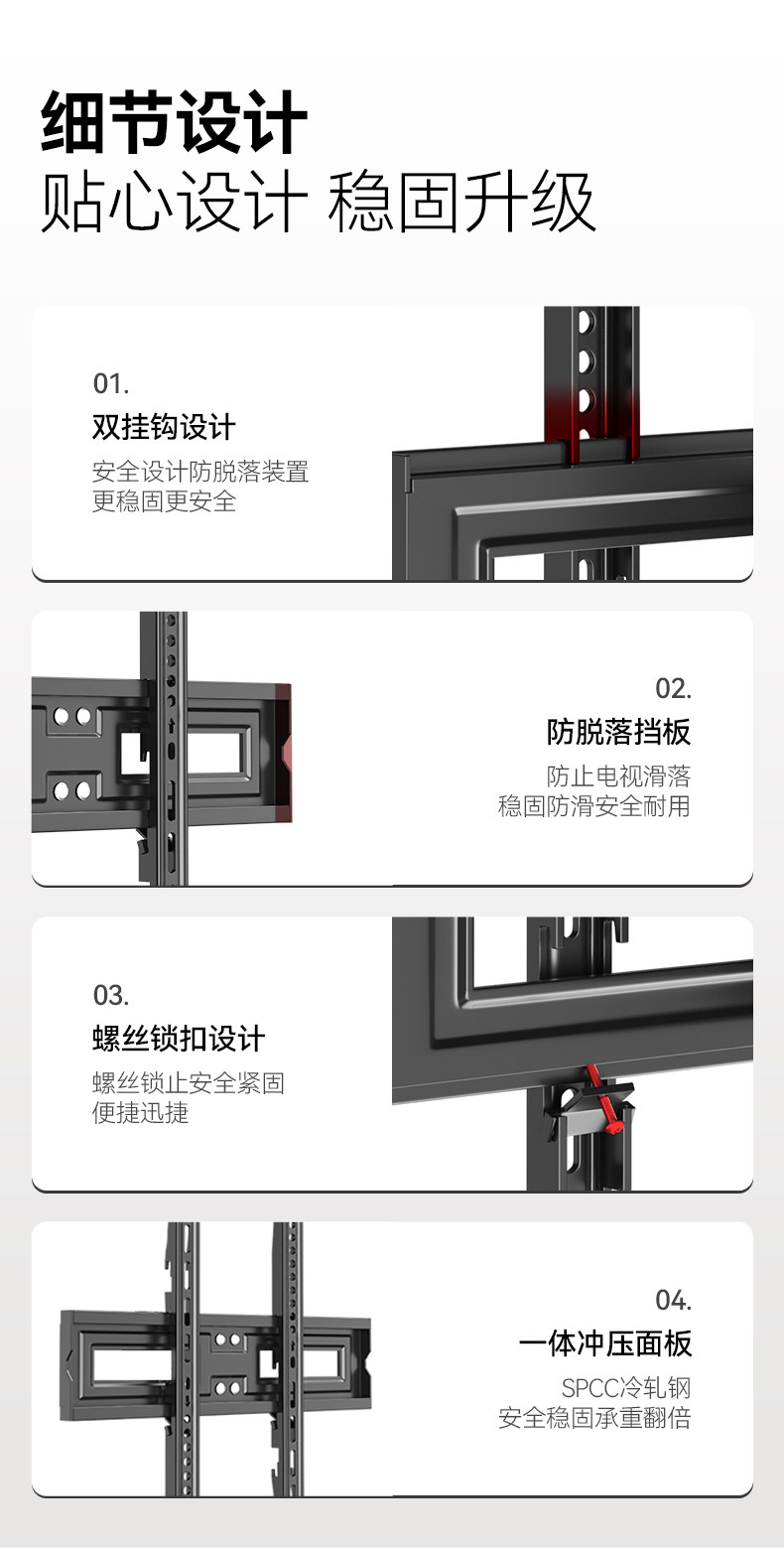 细节设计
贴心设计 稳固升级

01.
双挂钩设计
安全设计防脱落装置
更稳固更安全

02.
防脱落挡板
防止电视滑落
稳固防滑安全耐用

03.
螺丝锁扣设计
螺丝锁止安全紧固
便捷迅捷

04.
一体冲压面板
SPCC冷轧钢
安全稳固承重翻倍