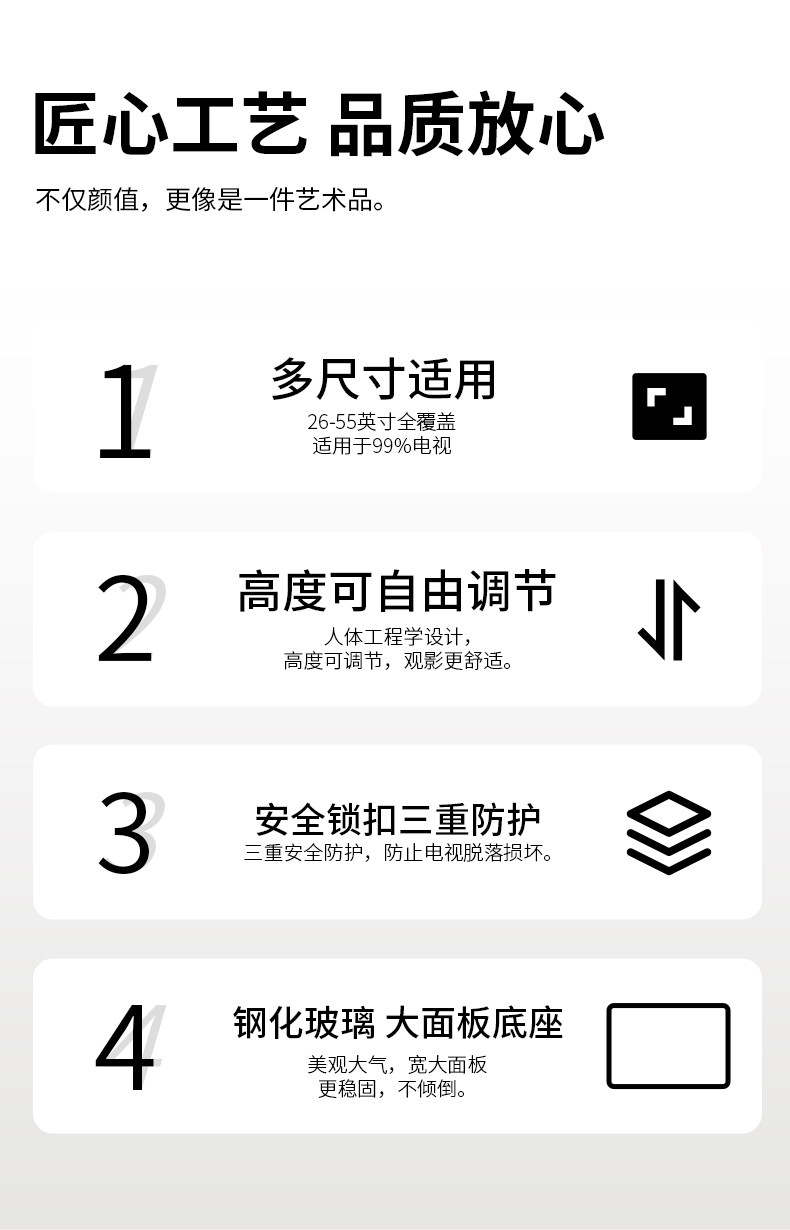 匠心工艺 品质放心

不仅颜值，更像是一件艺术品。

1

多尺寸适用

26-55英寸全覆盖
适用于99%电视

2

高度可自由调节

人体工程学设计，
高度可调节，观影更舒适。

3

安全锁扣三重防护

三重安全防护，防止电视脱落损坏。

4

钢化玻璃 大面板底座

美观大气，宽大面板
更稳固，不倾倒。