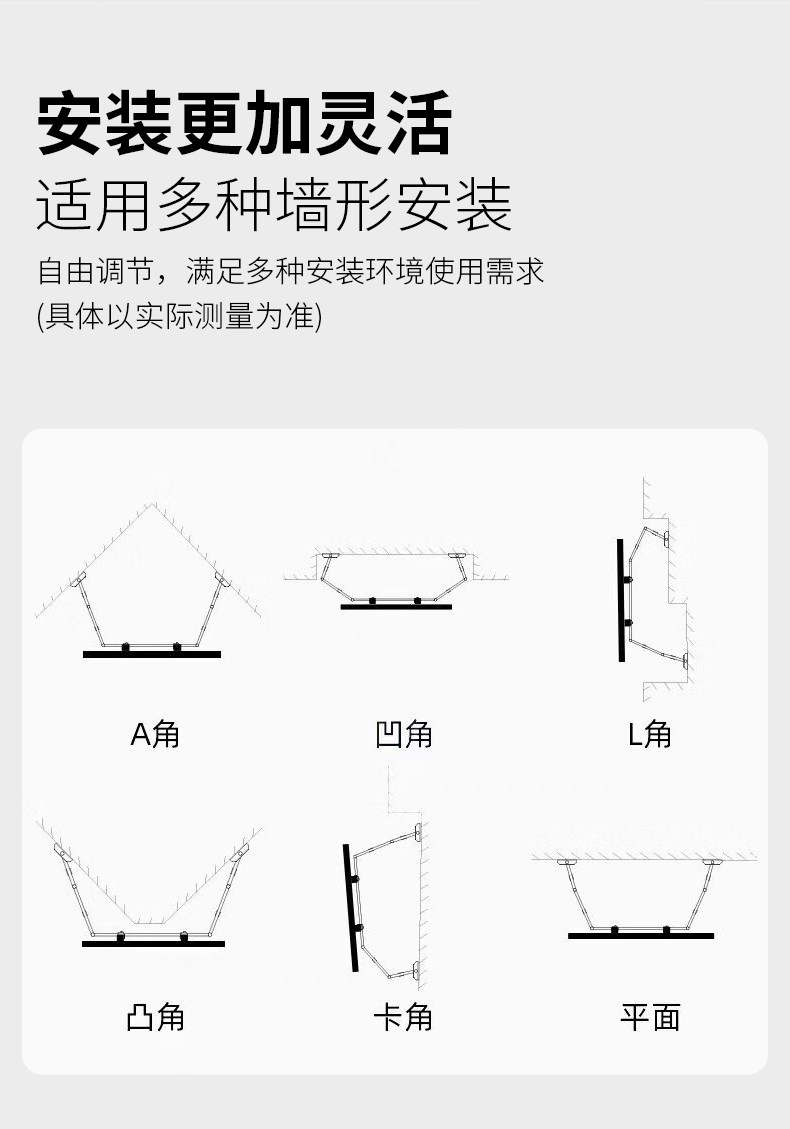 安装更加灵活
适用多种墙形安装

自由调节，满足多种安装环境使用需求
(具体以实际测量为准)

A角

凹角

L角

凸角

卡角

平面