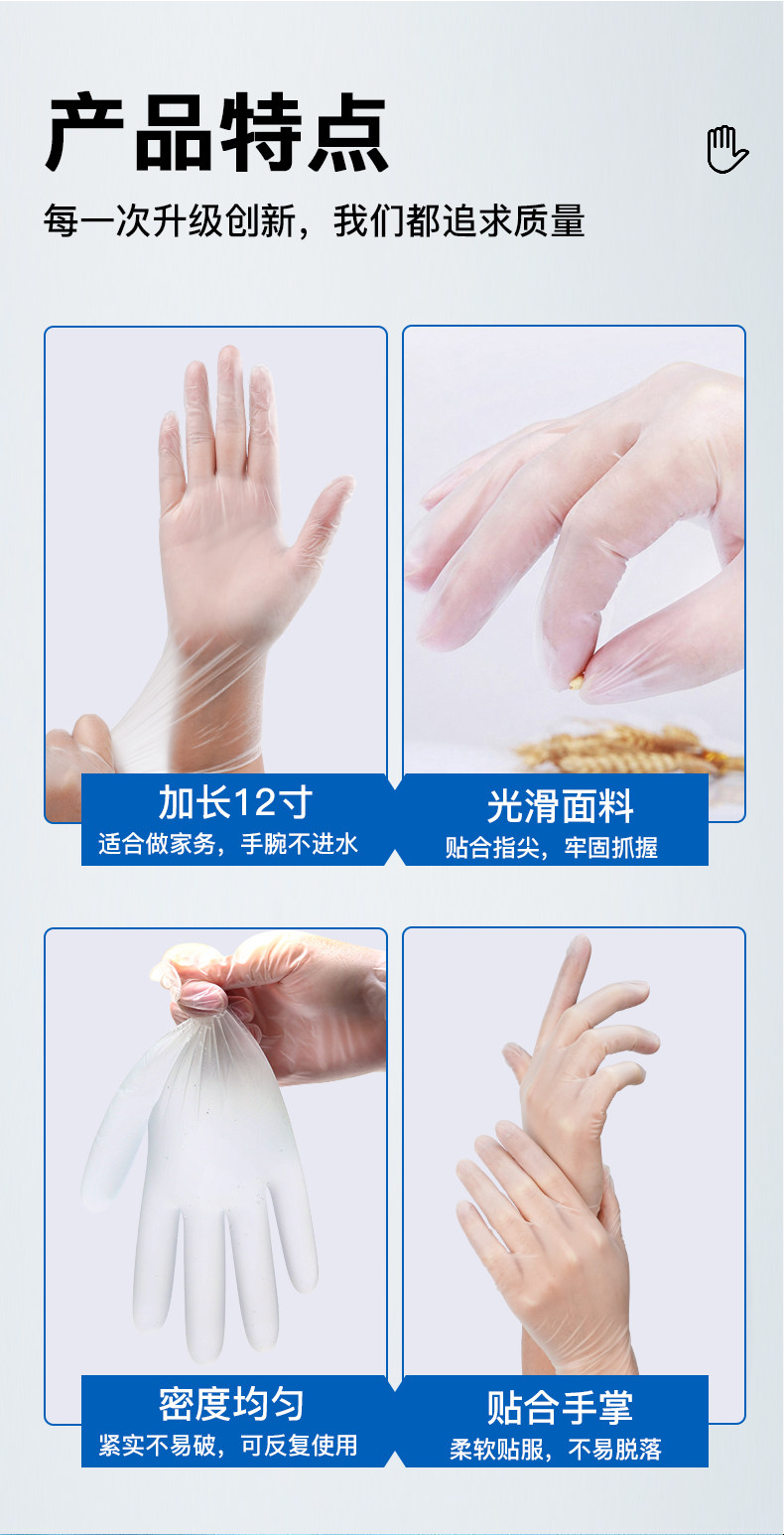 产品特点

每一次升级创新，我们都追求质量

加长12寸
适合做家务，手腕不进水

光滑面料
贴合指尖，牢固抓握

密度均匀
紧实不易破，可反复使用

贴合手掌
柔软贴服，不易脱落