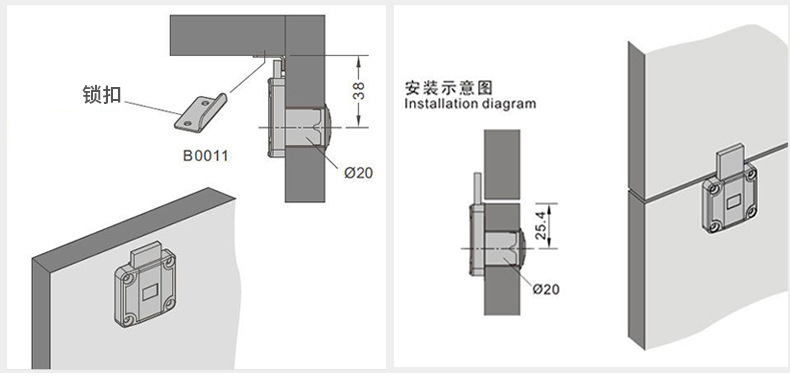 锁扣

B0011

38

Ø20

安装示意图
Installation diagram

25.4

Ø20