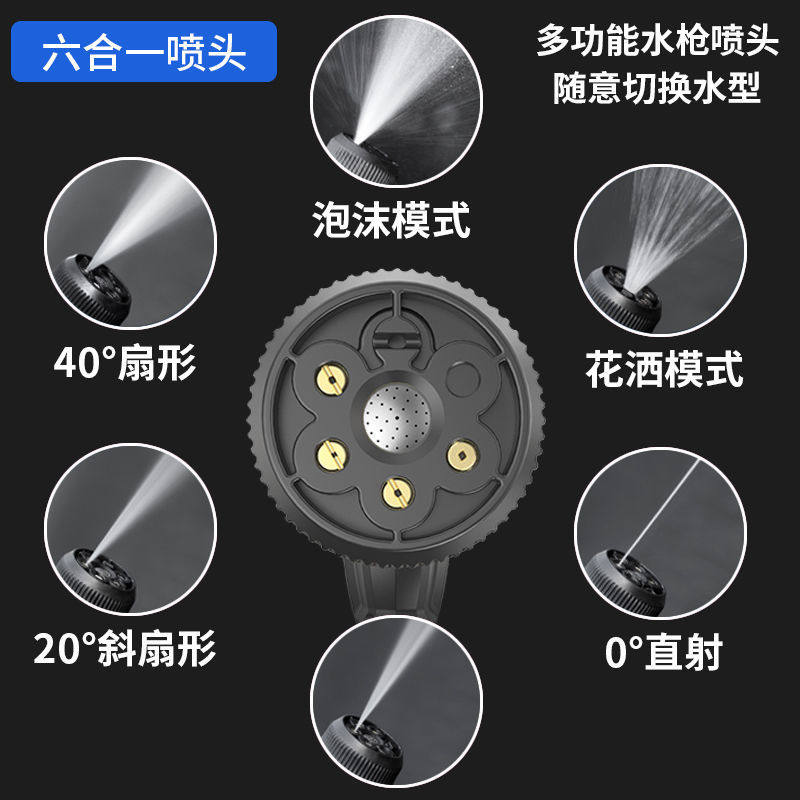 六合一喷头

多功能水枪喷头
随意切换水型

泡沫模式

40°扇形

花洒模式

20°斜扇形

0°直射