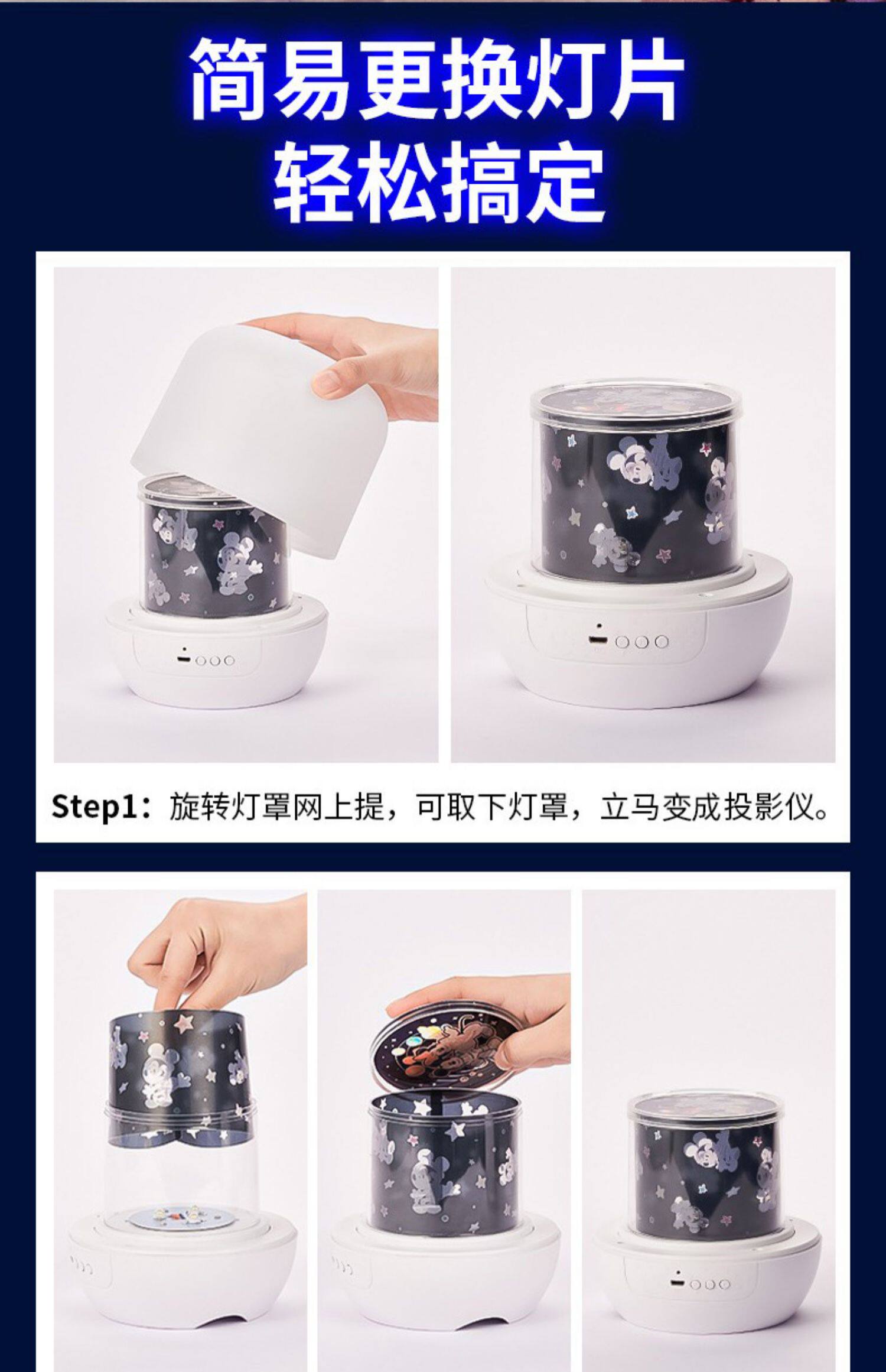 简易更换灯片
轻松搞定

Step1：旋转灯罩网上提，可取下灯罩，立马变成投影仪。