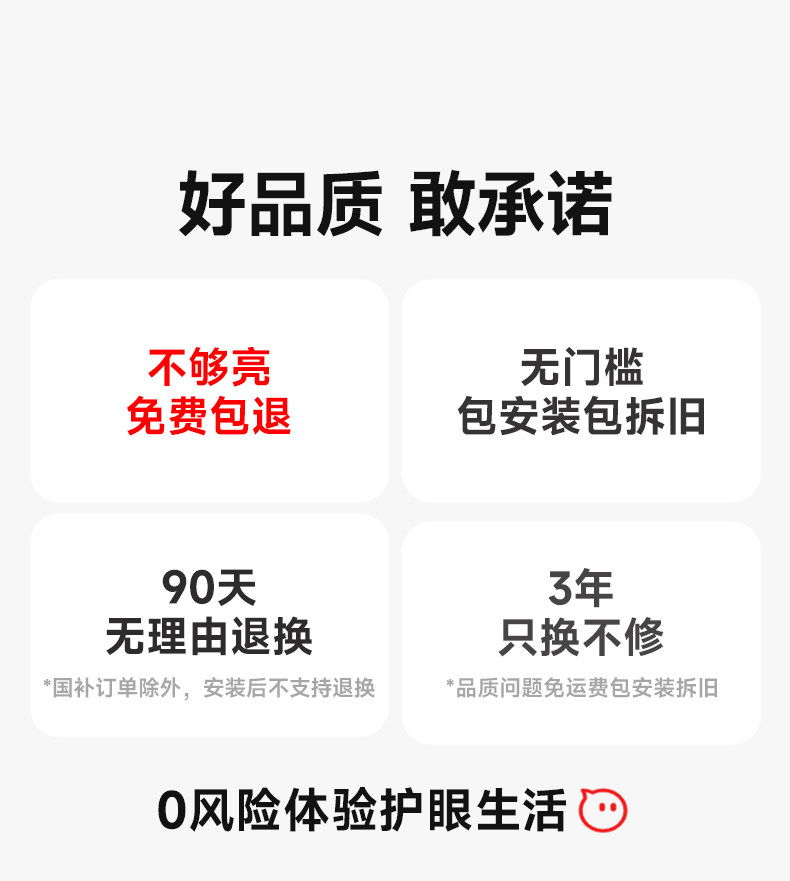 好品质 敢承诺

不够亮
免费包退

无门槛
包安装包拆旧

90天
无理由退换
*国补订单除外，安装后不支持退换

3年
只换不修
*品质问题免运费包安装拆旧

0风险体验护眼生活